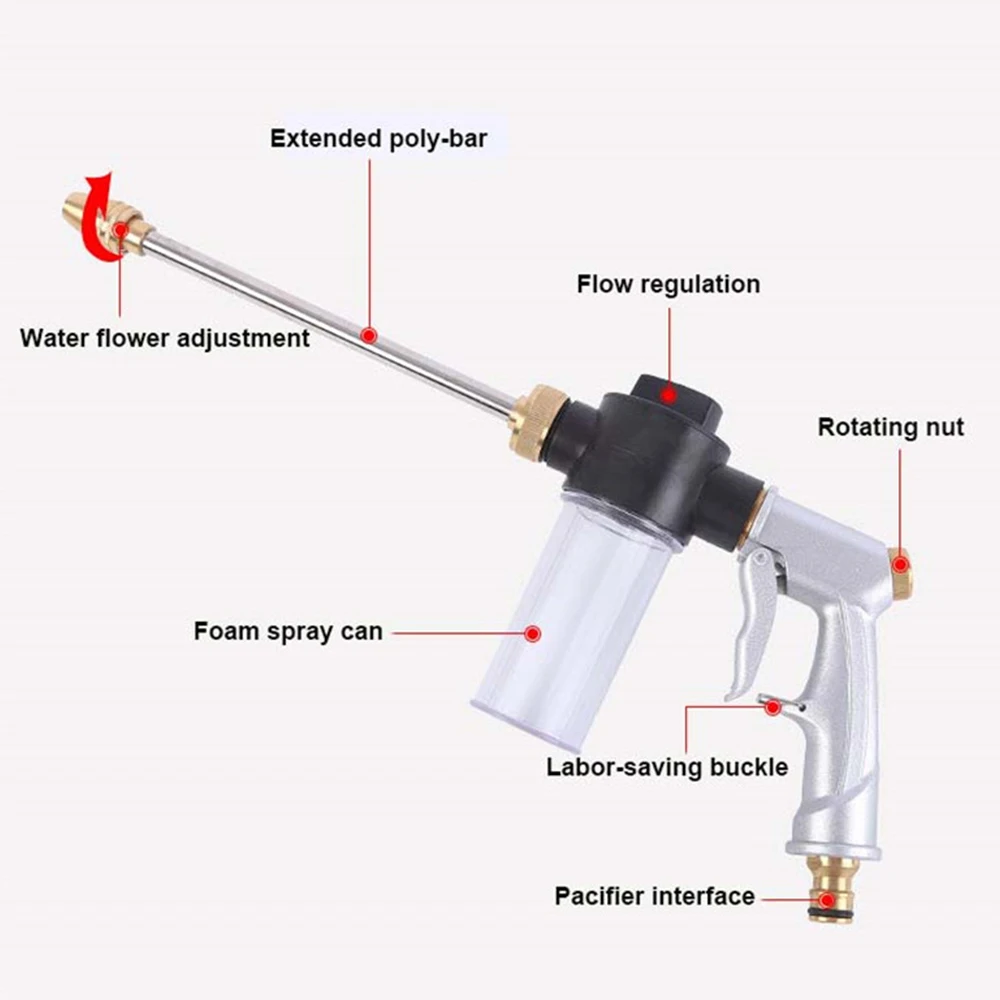 Extended poly-bar

Flow regulation

Water flower adjustment

Rotating nut

Foam spray can

Labor-saving buckle

Pacifier interface