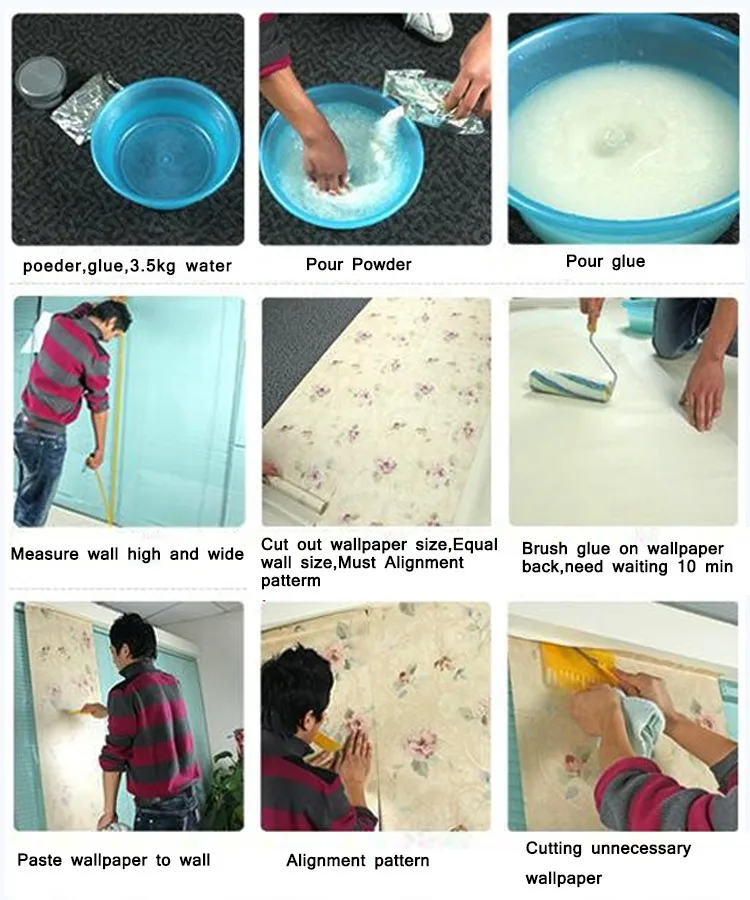 poeder,glue,3.5kg water

Pour Powder

Pour glue

Measure wall high and wide

Cut out wallpaper size,Equal wall size,Must Alignment patterm

Brush glue on wallpaper back,need waiting 10 min

Paste wallpaper to wall

Alignment pattern

Cutting unnecessary wallpaper