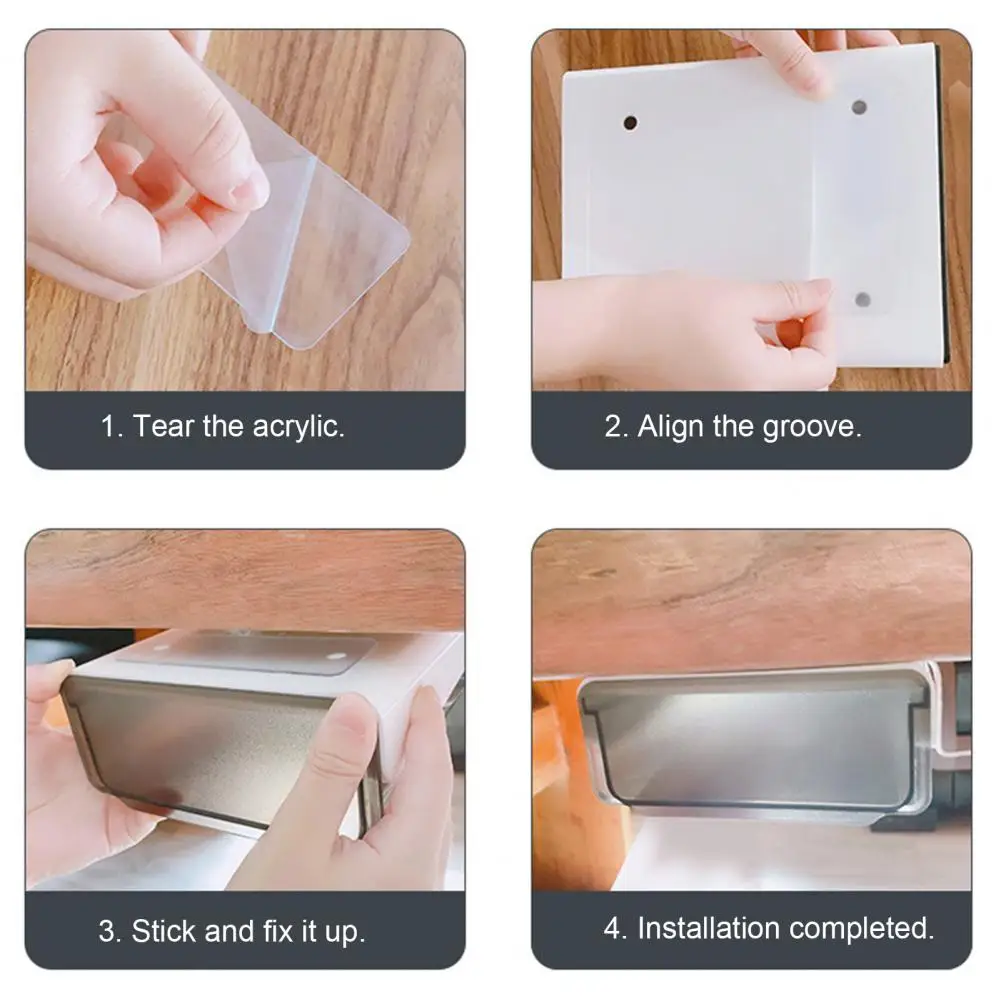 1. Tear the acrylic.

2. Align the groove.

3. Stick and fix it up.

4. Installation completed.