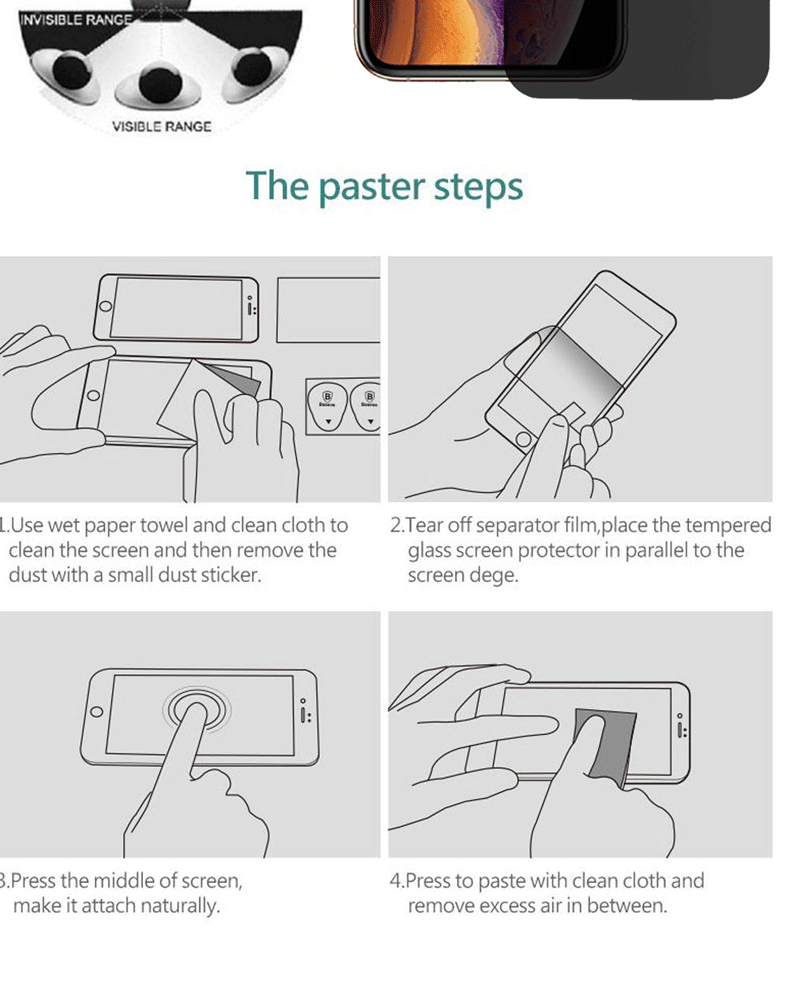 INVISIBLE RANGE

VISIBLE RANGE

The paster steps

1.Use wet paper towel and clean cloth to clean the screen and then remove the dust with a small dust sticker.

2.Tear off separator film,place the tempered glass screen protector in parallel to the screen dege.

3.Press the middle of screen, make it attach naturally.

4.Press to paste with clean cloth and remove excess air in between.