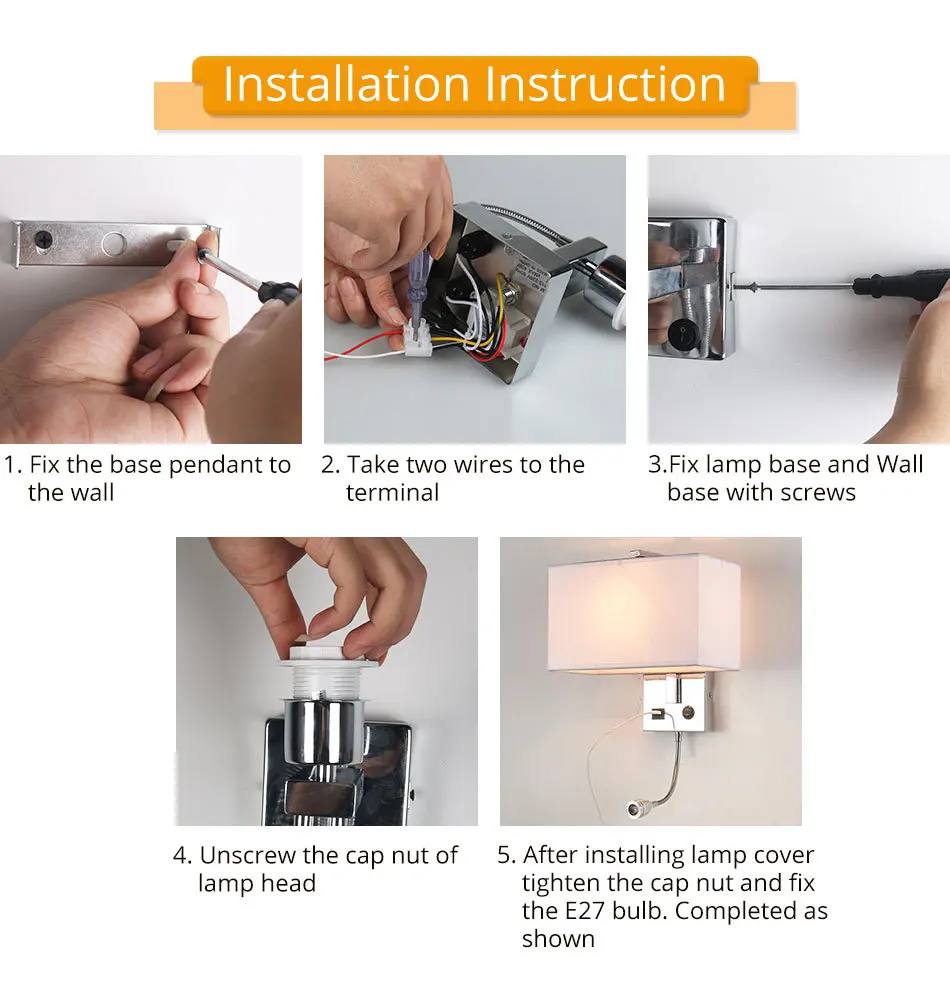 Installation Instruction

1. Fix the base pendant to the wall

2. Take two wires to the terminal

3.Fix lamp base and Wall base with screws

4. Unscrew the cap nut of lamp head

5. After installing lamp cover tighten the cap nut and fix the E27 bulb. Completed as shown