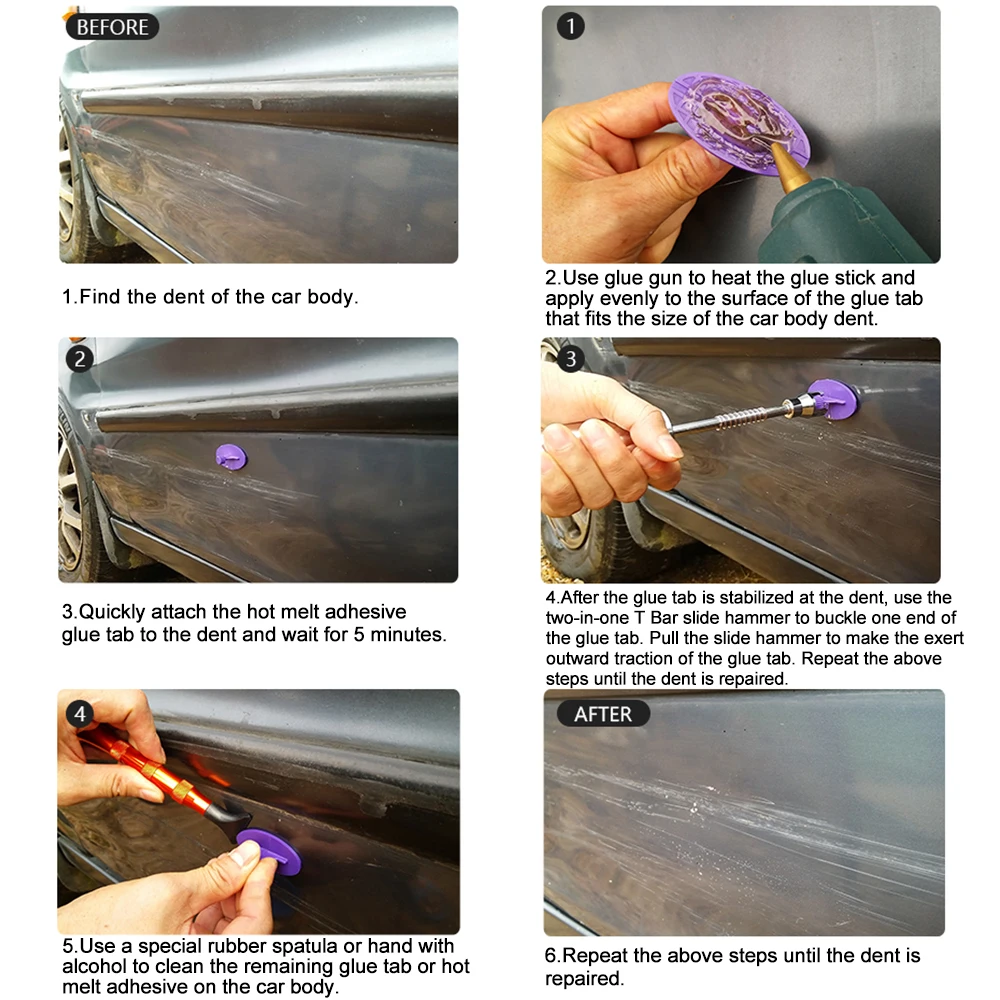 BEFORE

1.Find the dent of the car body.

1

2.Use glue gun to heat the glue stick and apply evenly to the surface of the glue tab that fits the size of the car body dent.

2

3.Quickly attach the hot melt adhesive glue tab to the dent and wait for 5 minutes.

3

4.After the glue tab is stabilized at the dent, use the two-in-one T Bar slide hammer to buckle one end of the glue tab. Pull the slide hammer to make the exert outward traction of the glue tab. Repeat the above steps until the dent is repaired.

4

5.Use a special rubber spatula or hand with alcohol to clean the remaining glue tab or hot melt adhesive on the car body.

AFTER

6.Repeat the above steps until the dent is repaired.