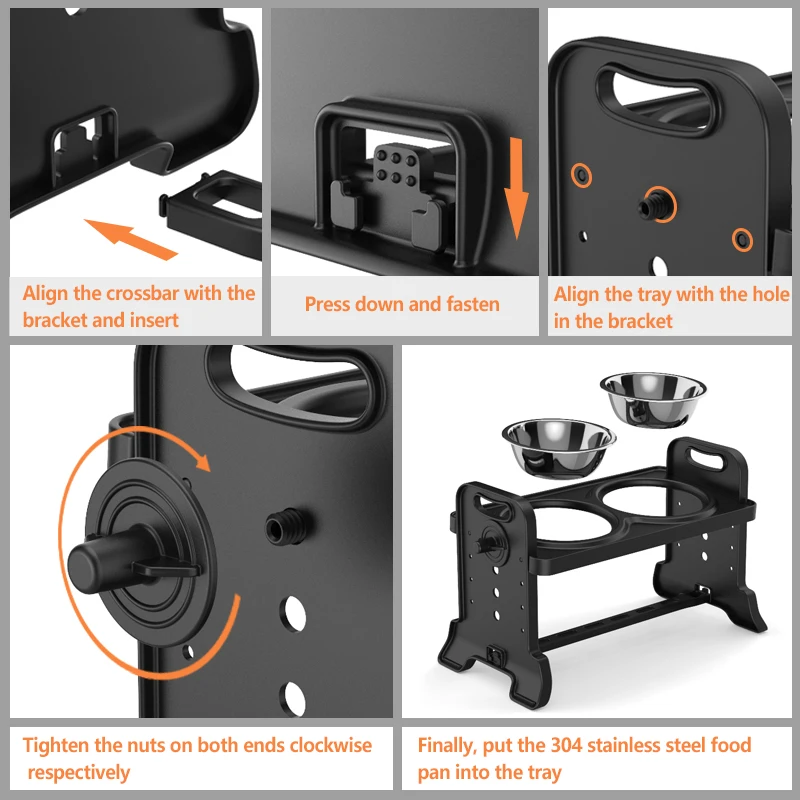 Align the crossbar with the bracket and insert

Press down and fasten

Align the tray with the hole in the bracket

Tighten the nuts on both ends clockwise respectively

Finally, put the 304 stainless steel food pan into the tray