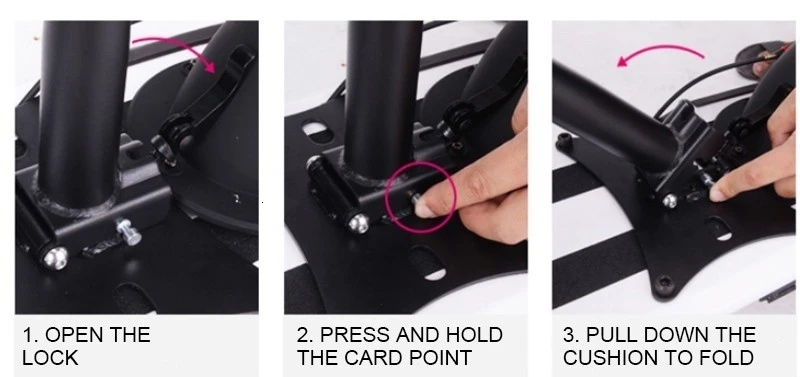 1. OPEN THE LOCK

2. PRESS AND HOLD THE CARD POINT

3. PULL DOWN THE CUSHION TO FOLD