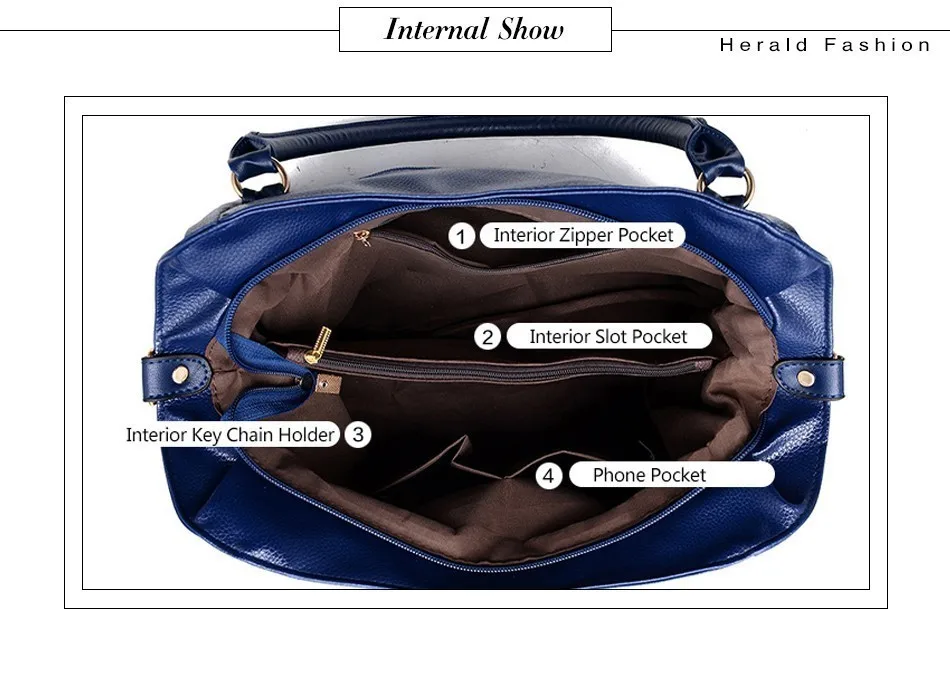 Internal Show

Herald Fashion

1 Interior Zipper Pocket

2 Interior Slot Pocket

Interior Key Chain Holder 3

4 Phone Pocket