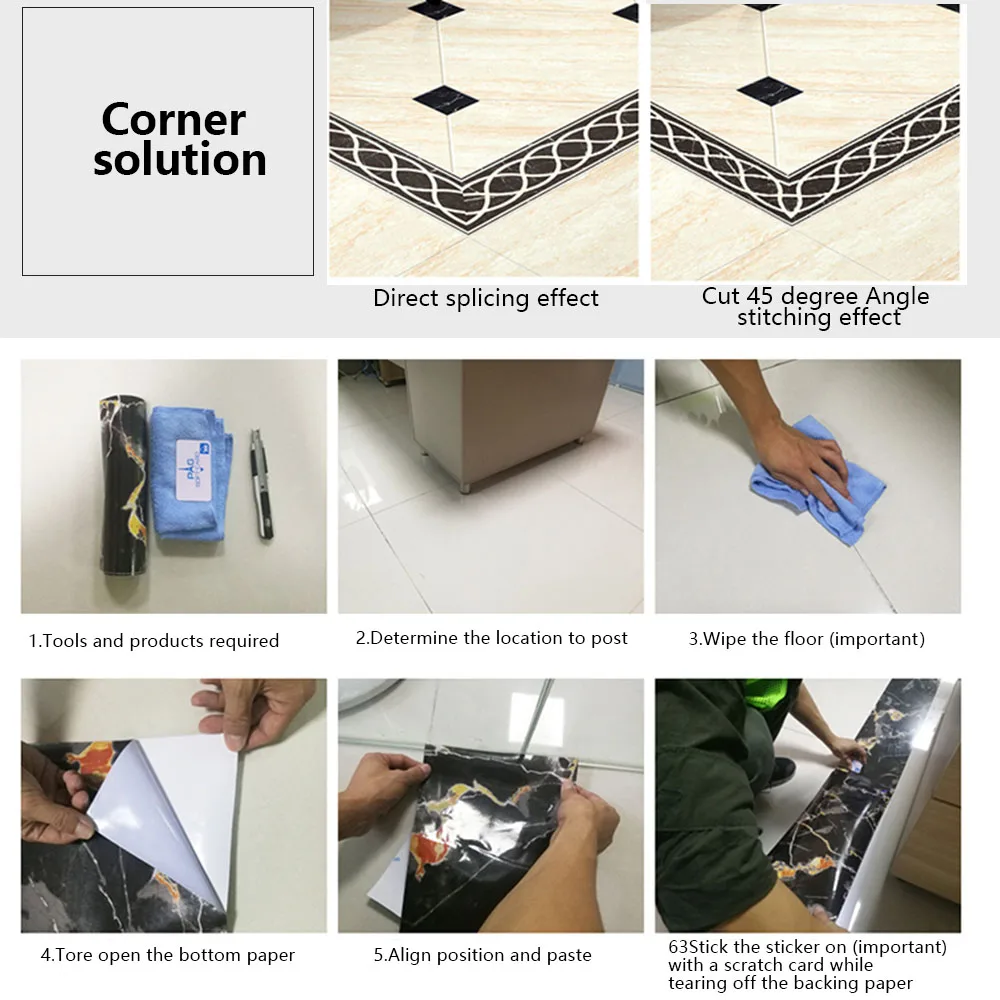 Corner solution

Direct splicing effect

Cut 45 degree Angle stitching effect

1.Tools and products required

2.Determine the location to post

3.Wipe the floor (important)

4.Tore open the bottom paper

5.Align position and paste

63Stick the sticker on (important) with a scratch card while tearing off the backing paper