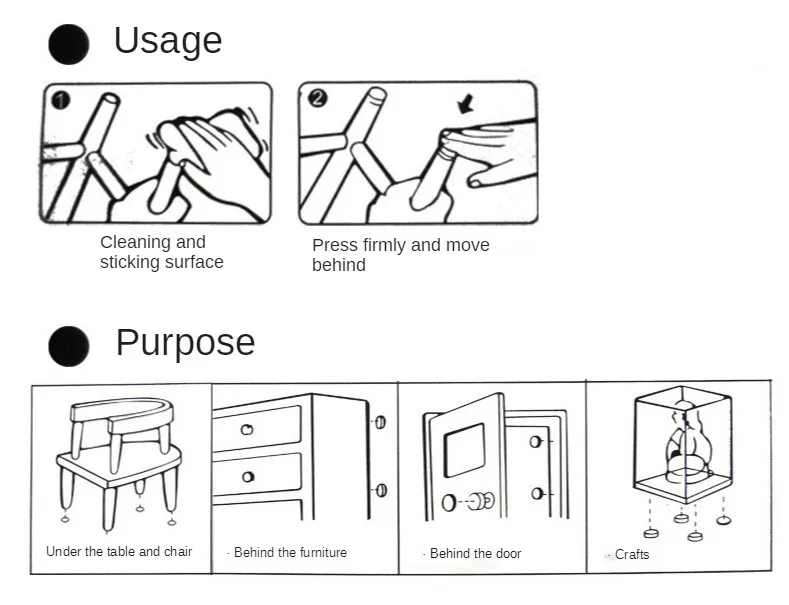 Usage

1

Cleaning and sticking surface

2

Press firmly and move behind

Purpose

Under the table and chair

· Behind the furniture

· Behind the door

· Crafts