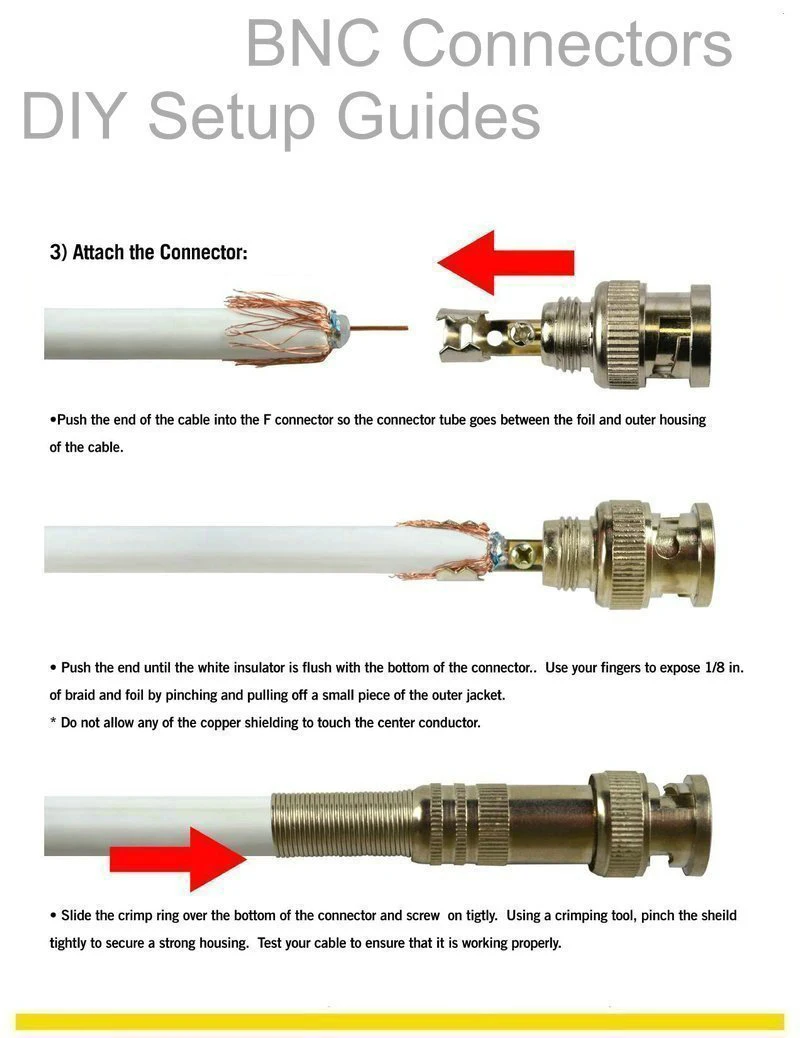 BNC Connectors
DIY Setup Guides

3) Attach the Connector:

•Push the end of the cable into the F connector so the connector tube goes between the foil and outer housing of the cable.

• Push the end until the white insulator is flush with the bottom of the connector.. Use your fingers to expose 1/8 in. of braid and foil by pinching and pulling off a small piece of the outer jacket.
* Do not allow any of the copper shielding to touch the center conductor.

• Slide the crimp ring over the bottom of the connector and screw on tigtly. Using a crimping tool, pinch the sheild tightly to secure a strong housing. Test your cable to ensure that it is working properly.