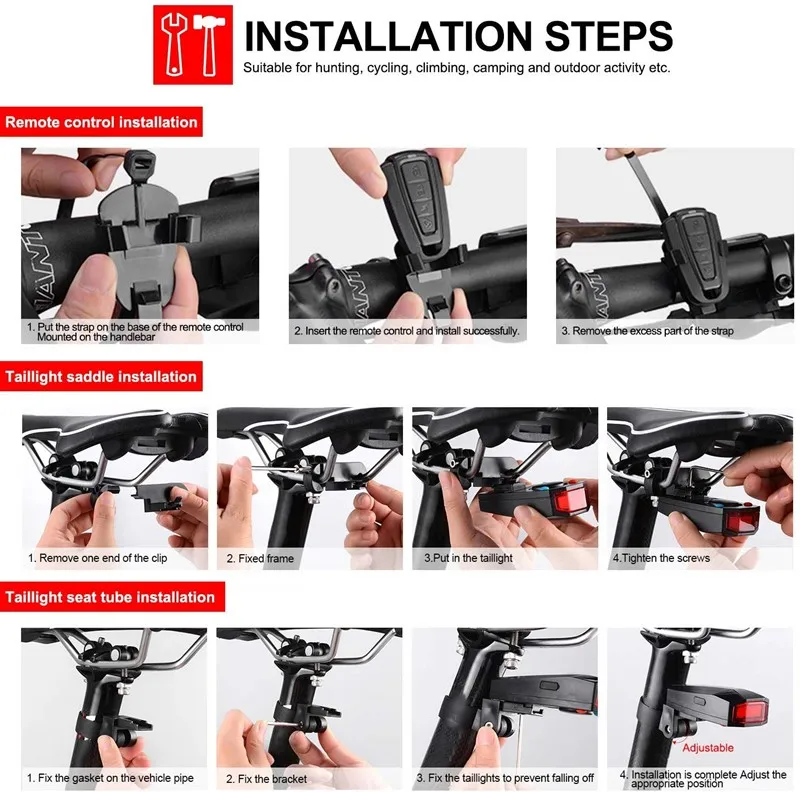 INSTALLATION STEPS
Suitable for hunting, cycling, climbing, camping and outdoor activity etc.

Remote control installation

1. Put the strap on the base of the remote control Mounted on the handlebar

2. Insert the remote control and install successfully.

3. Remove the excess part of the strap

Taillight saddle installation

1. Remove one end of the clip

2. Fixed frame

3.Put in the taillight

4.Tighten the screws

Taillight seat tube installation

1. Fix the gasket on the vehicle pipe

2. Fix the bracket

3. Fix the taillights to prevent falling off

Adjustable

4. Installation is complete Adjust the appropriate position