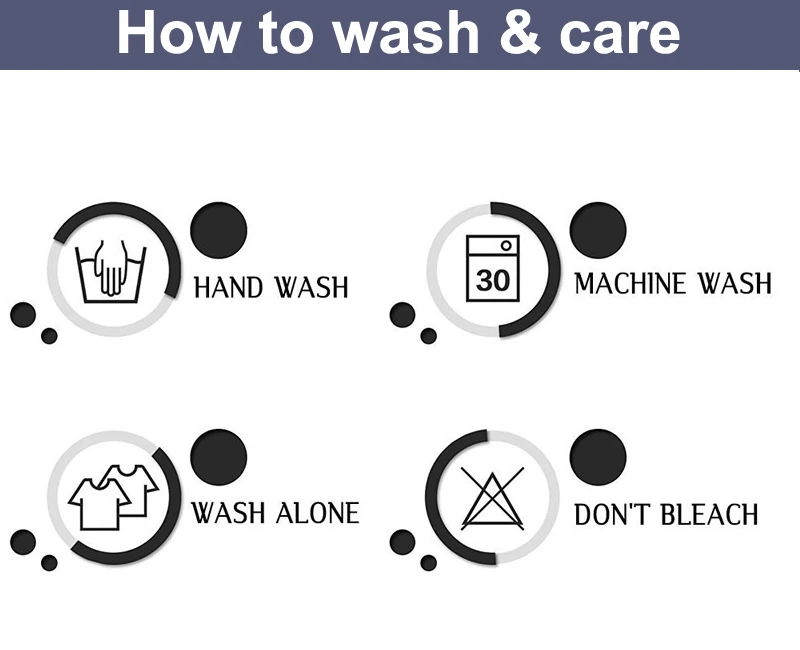 How to wash & care

HAND WASH

30

MACHINE WASH

WASH ALONE

DON'T BLEACH