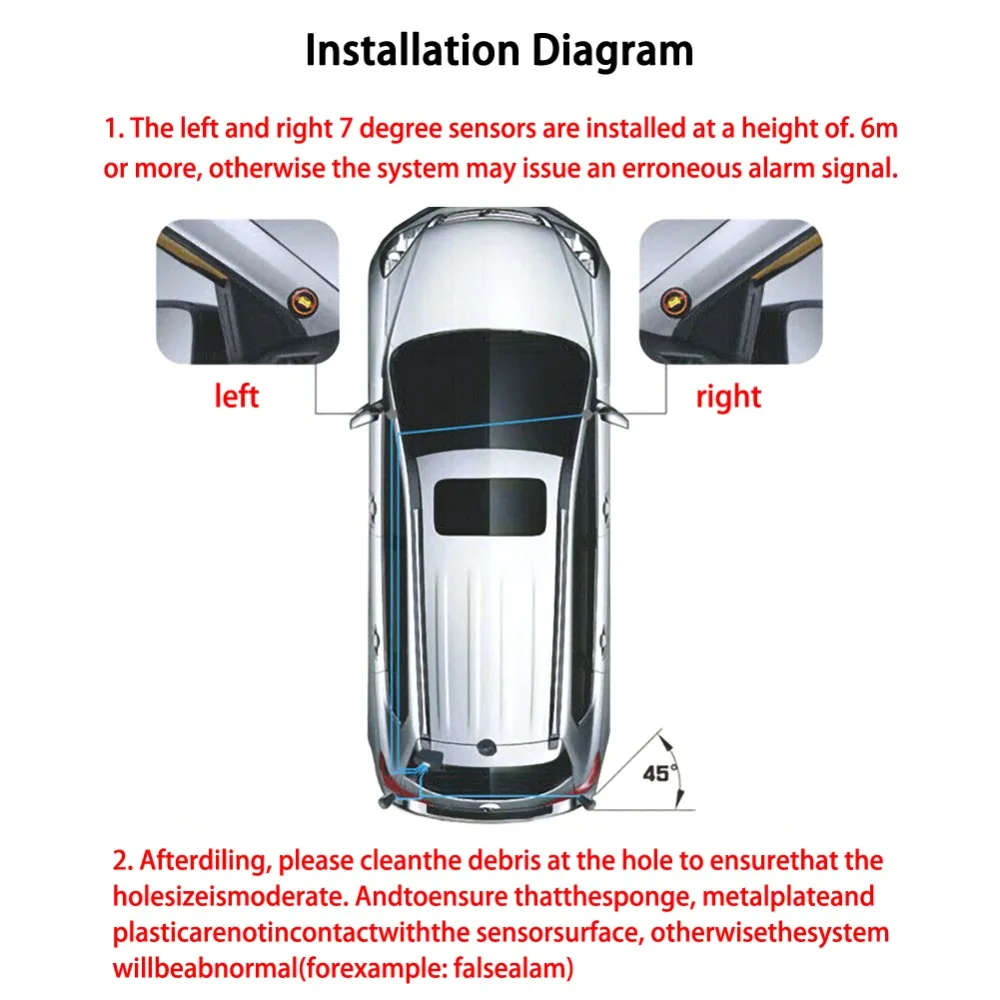 Installation Diagram

1. The left and right 7 degree sensors are installed at a height of. 6m or more, otherwise the system may issue an erroneous alarm signal.

left

right

45°

2. Afterdiling, please cleanthe debris at the hole to ensurethat the holesizeismoderate. Andtoensure thatthesponge, metalplateand plasticarenotincontactwiththe sensorsurface, otherwisethesystem willbeabnormal(forexample: falsealam)