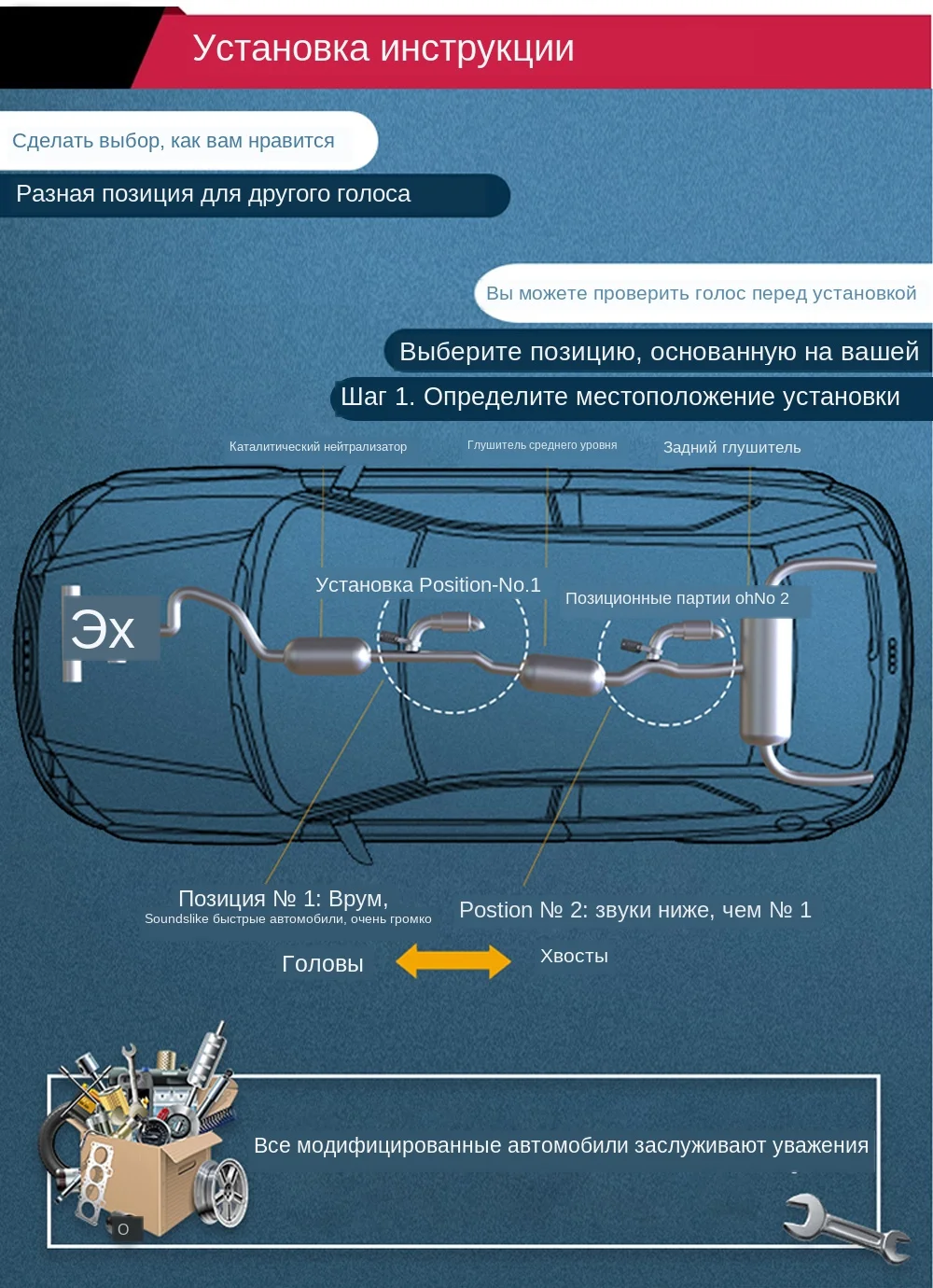 Установка инструкции

Сделать выбор, как вам нравится

Разная позиция для другого голоса

Вы можете проверить голос перед установкой

Выберите позицию, основанную на вашей

Шаг 1. Определите местоположение установки

Каталитический нейтрализатор

Глушитель среднего уровня

Задний глушитель

Установка Position-No.1

Позиционные партии ohNo 2

Эх

Позиция № 1: Врум,
Soundslike быстрые автомобили, очень громко

Postion № 2: звуки ниже, чем № 1

Головы

Хвосты

Все модифицированные автомобили заслуживают уважения

O