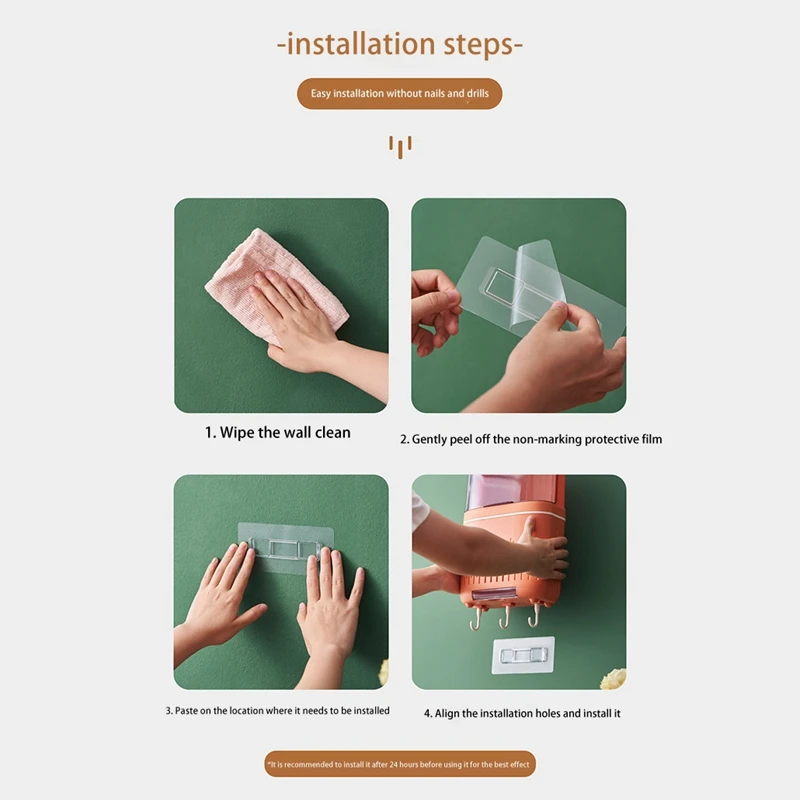 -installation steps-

Easy installation without nails and drills

1. Wipe the wall clean

2. Gently peel off the non-marking protective film

3. Paste on the location where it needs to be installed

4. Align the installation holes and install it

*It is recommended to install it after 24 hours before using it for the best effect