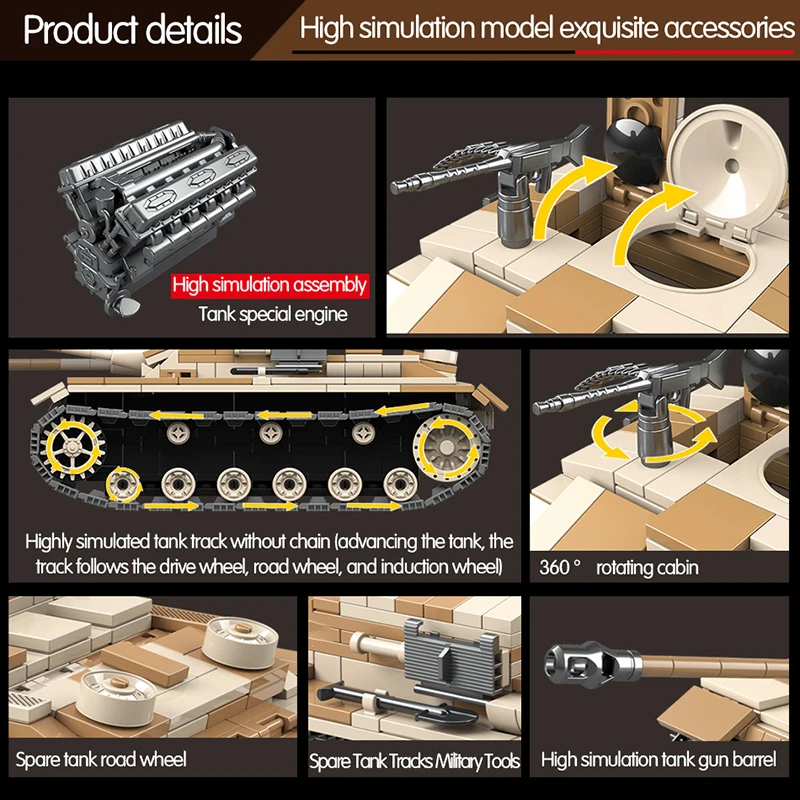 Product details

High simulation model exquisite accessories

High simulation assembly
Tank special engine

Highly simulated tank track without chain (advancing the tank, the track follows the drive wheel, road wheel, and induction wheel)

360 ° rotating cabin

Spare tank road wheel

Spare Tank Tracks Military Tools

High simulation tank gun barrel