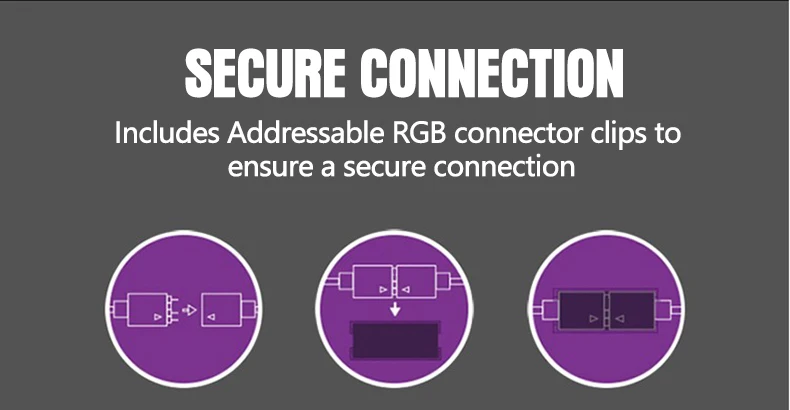 SECURE CONNECTION

Includes Addressable RGB connector clips to ensure a secure connection