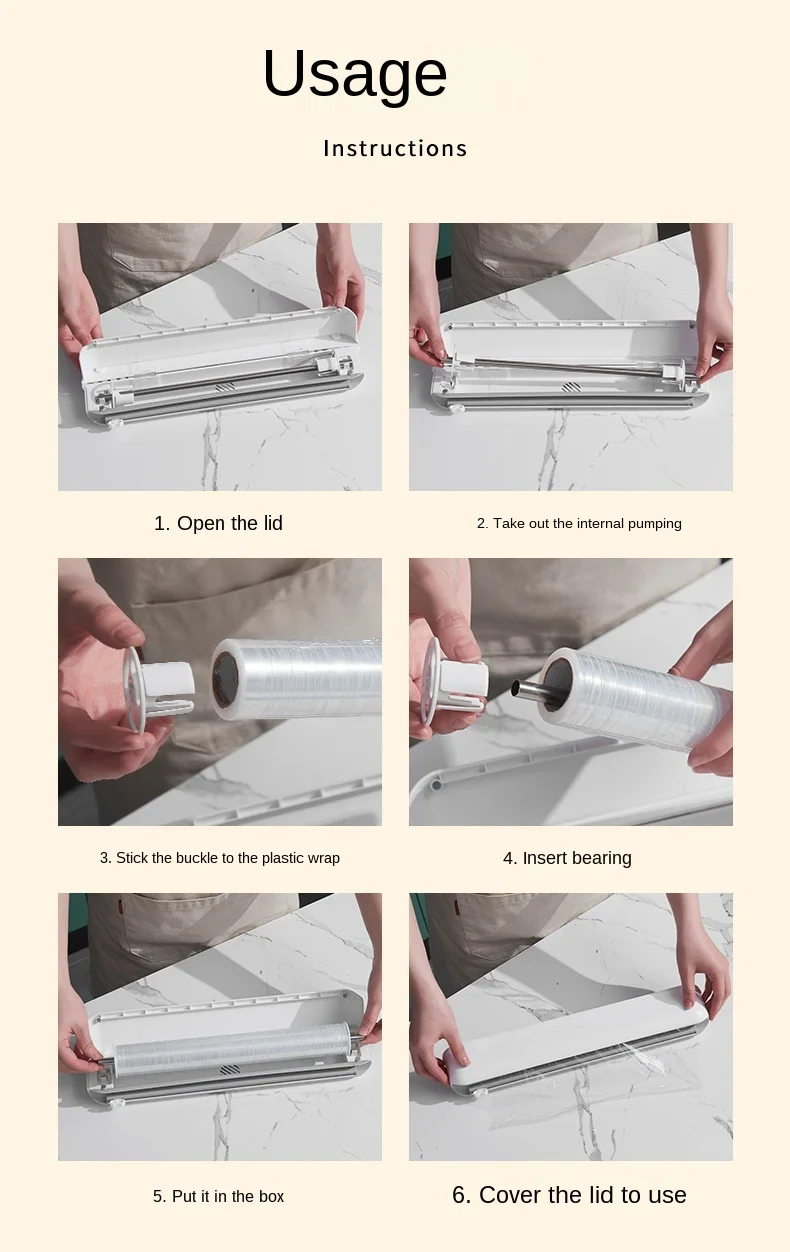 Usage

Instructions

1. Open the lid

2. Take out the internal pumping

3. Stick the buckle to the plastic wrap

4. Insert bearing

5. Put it in the box

6. Cover the lid to use