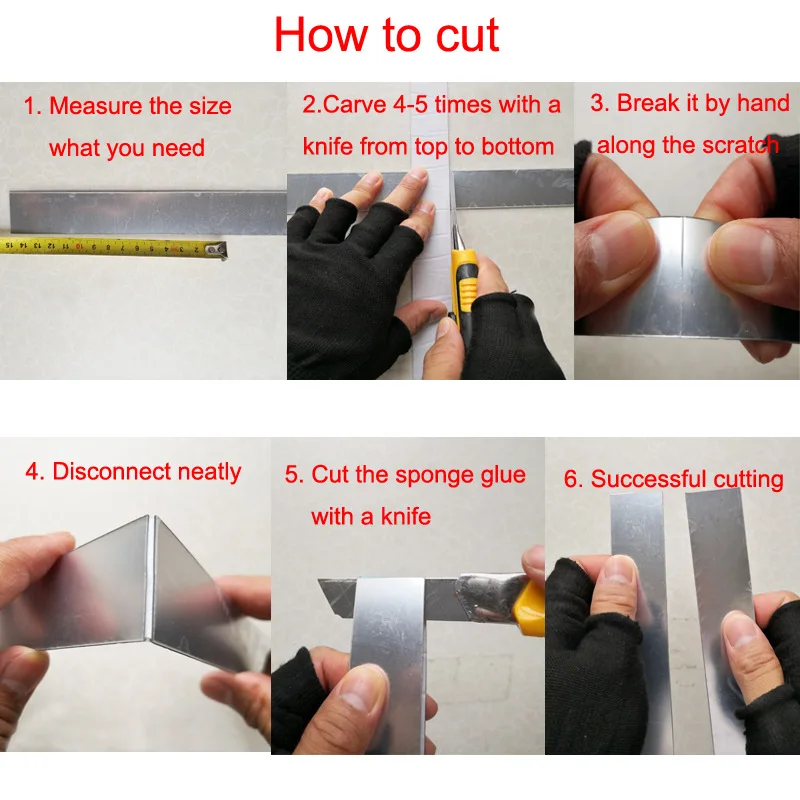 How to cut

1. Measure the size what you need

15 14 13 12 11 10 9 8 7 6 5 4 3 2

2.Carve 4-5 times with a knife from top to bottom

3. Break it by hand along the scratch

4. Disconnect neatly

5. Cut the sponge glue with a knife

6. Successful cutting