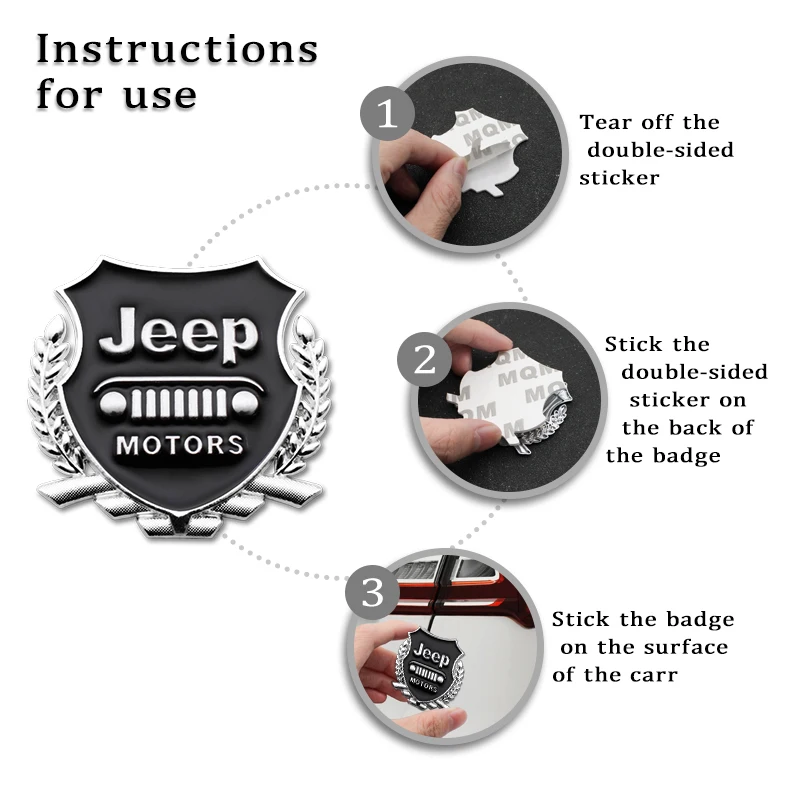 Instructions for use

Jeep
MOTORS

1
MQM
MQM
Tear off the double-sided sticker

2
MQM
MQM
MQM
Stick the double-sided sticker on the back of the badge

3
Jeep
MOTORS
Stick the badge on the surface of the carr