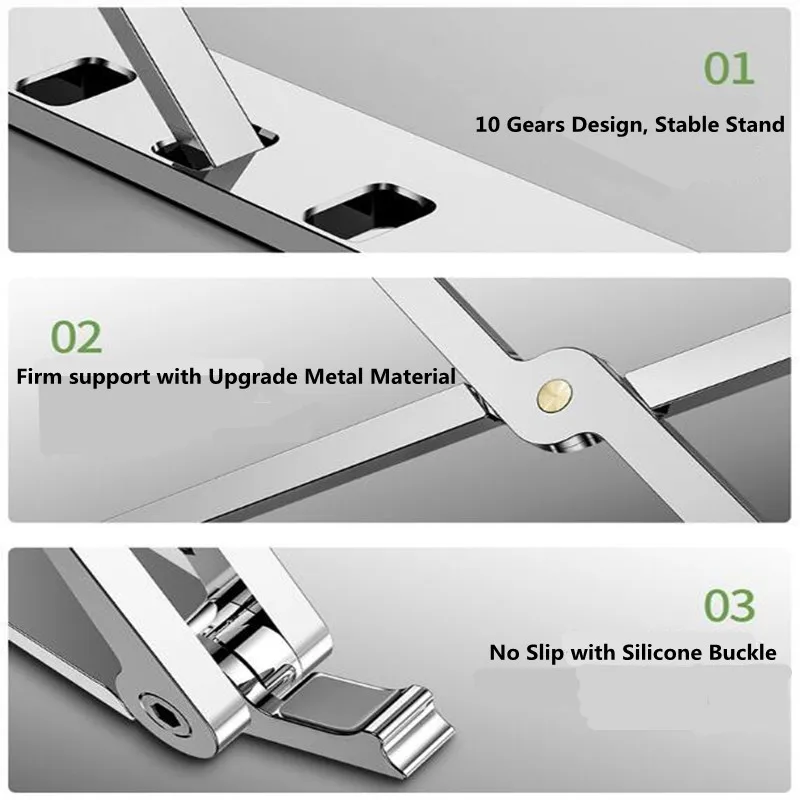 01

10 Gears Design, Stable Stand

02

Firm support with Upgrade Metal Material

03

No Slip with Silicone Buckle