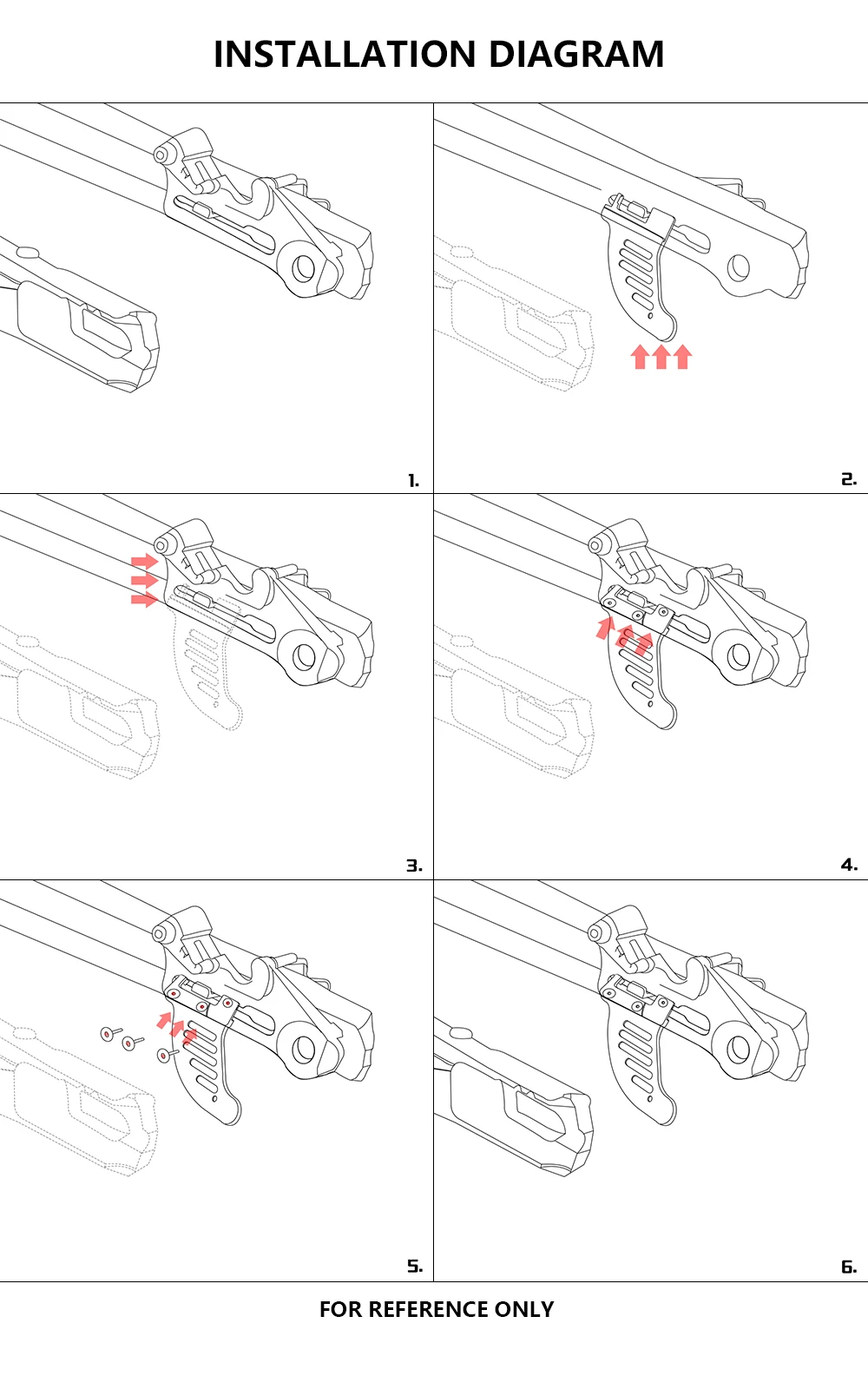 INSTALLATION DIAGRAM

1.

2.

3.

4.

5.

6.

FOR REFERENCE ONLY