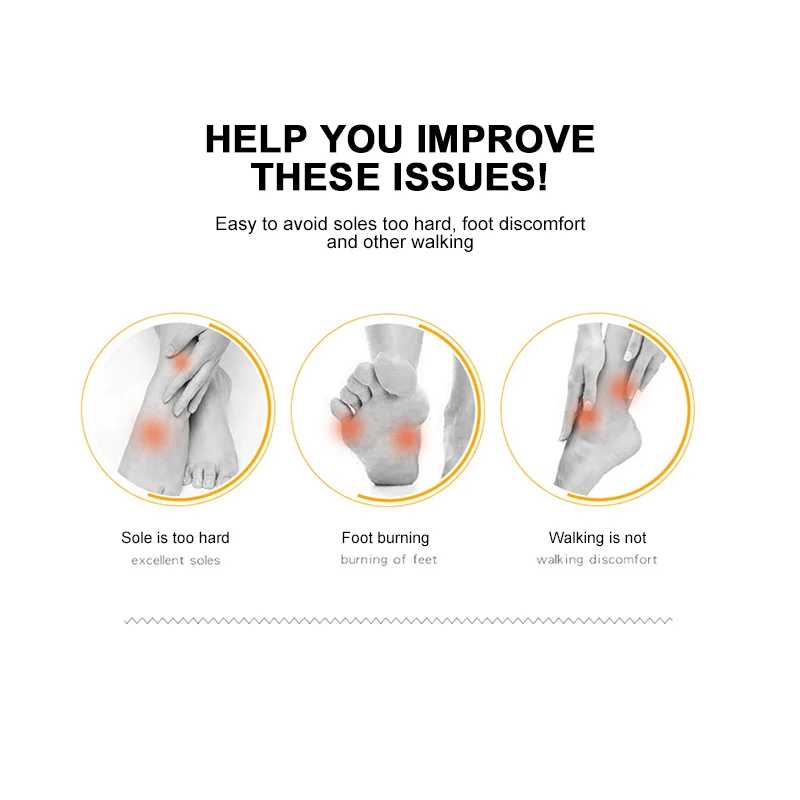 HELP YOU IMPROVE THESE ISSUES!

Easy to avoid soles too hard, foot discomfort and other walking

Sole is too hard
excellent soles

Foot burning
burning of feet

Walking is not
walking discomfort