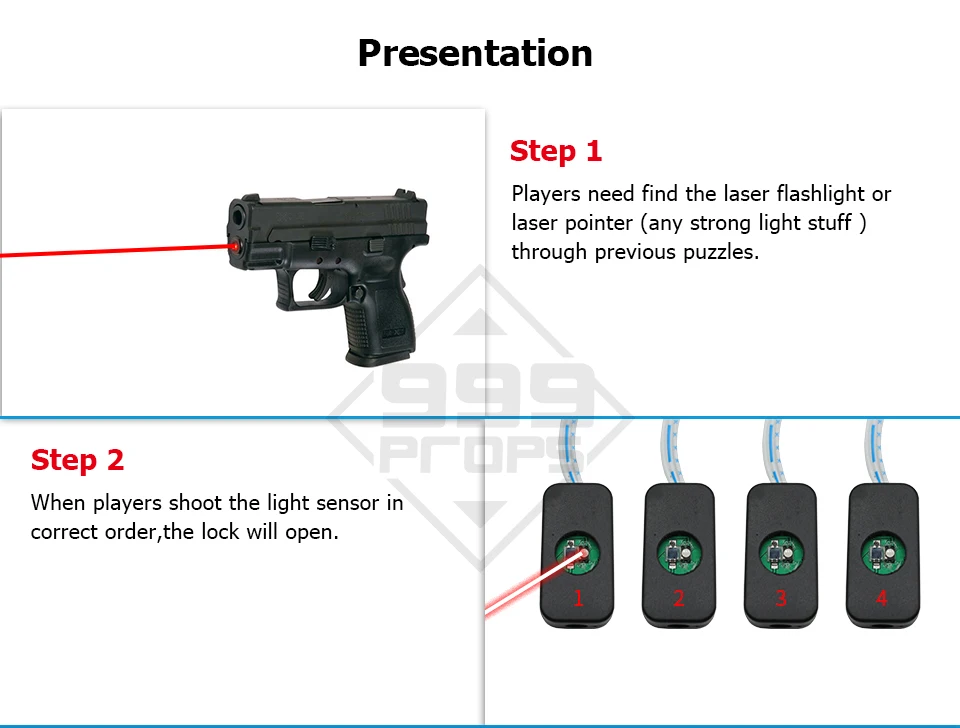 Presentation

Step 1

Players need find the laser flashlight or laser pointer (any strong light stuff ) through previous puzzles.

999 PROPS

Step 2

When players shoot the light sensor in correct order,the lock will open.

1

2

3

4