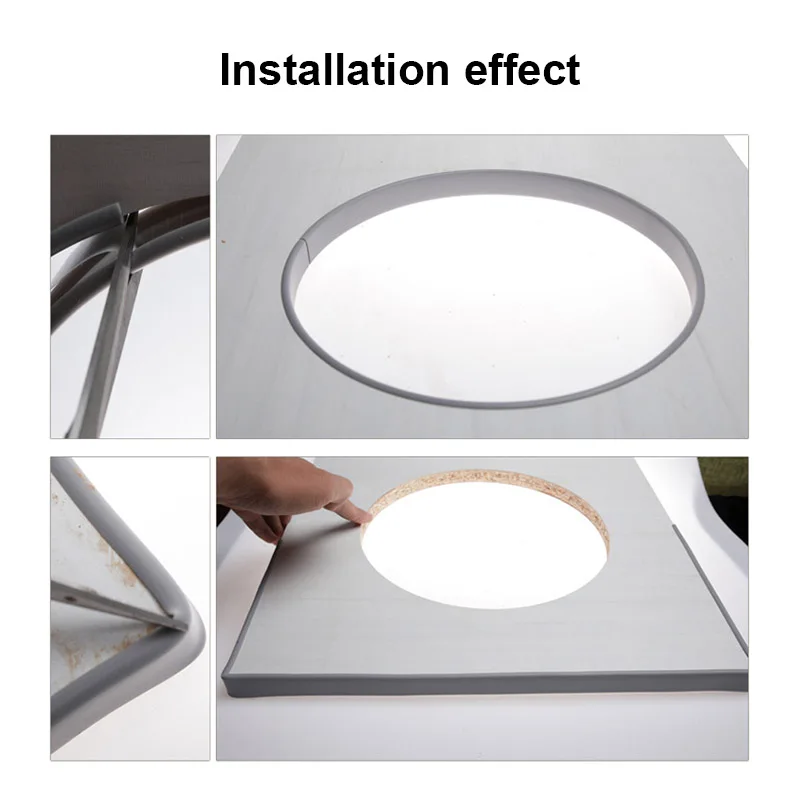 Installation effect