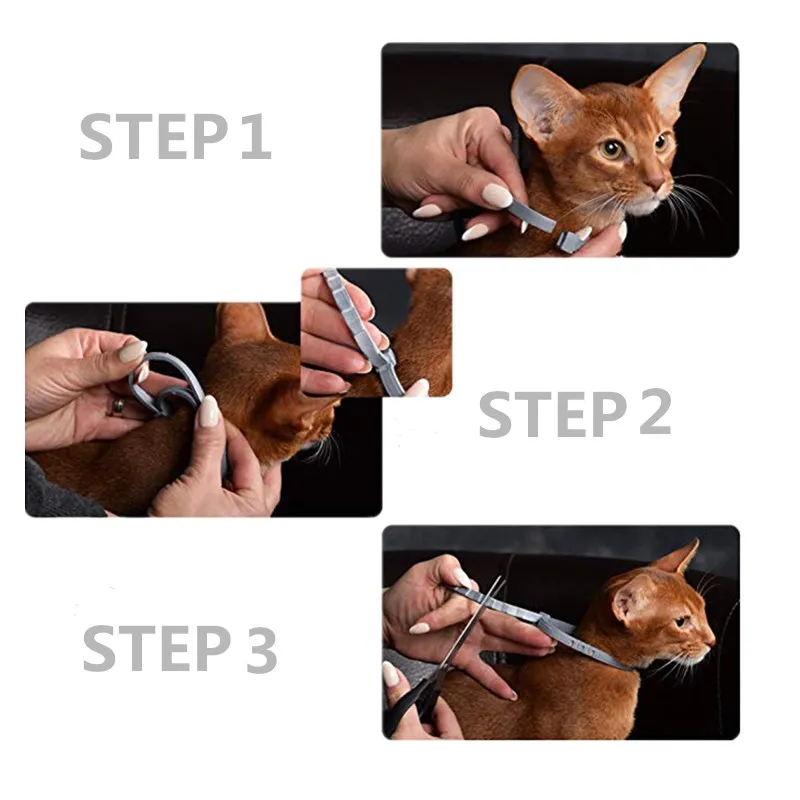 STEP 1

STEP 2

STEP 3