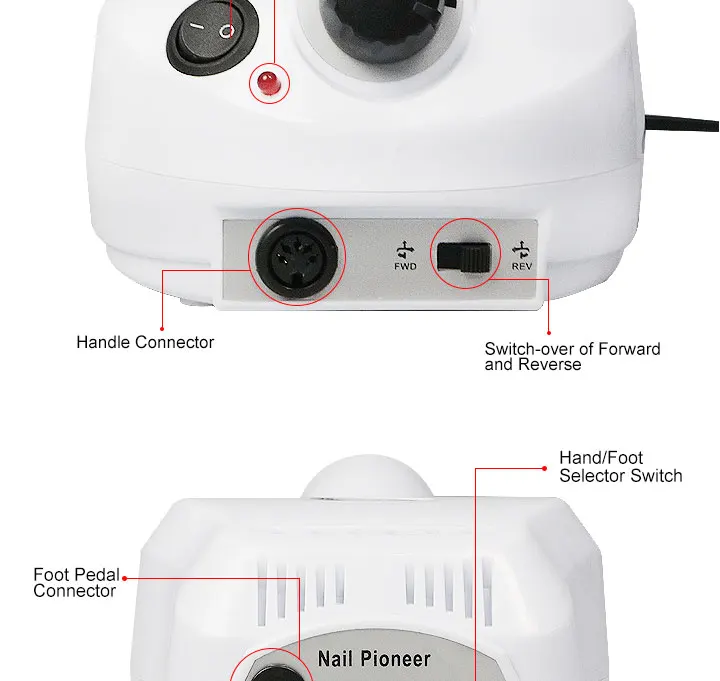 FWD

REV

Handle Connector

Switch-over of Forward and Reverse

Hand/Foot Selector Switch

Foot Pedal Connector

Nail Pioneer