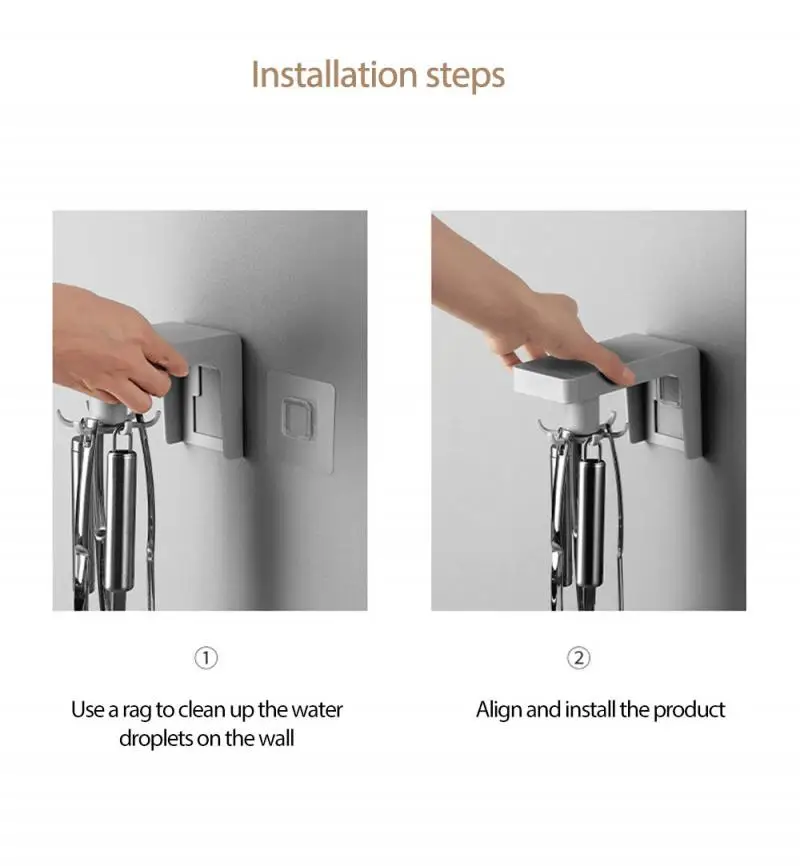 Installation steps

①

Use a rag to clean up the water droplets on the wall

②

Align and install the product