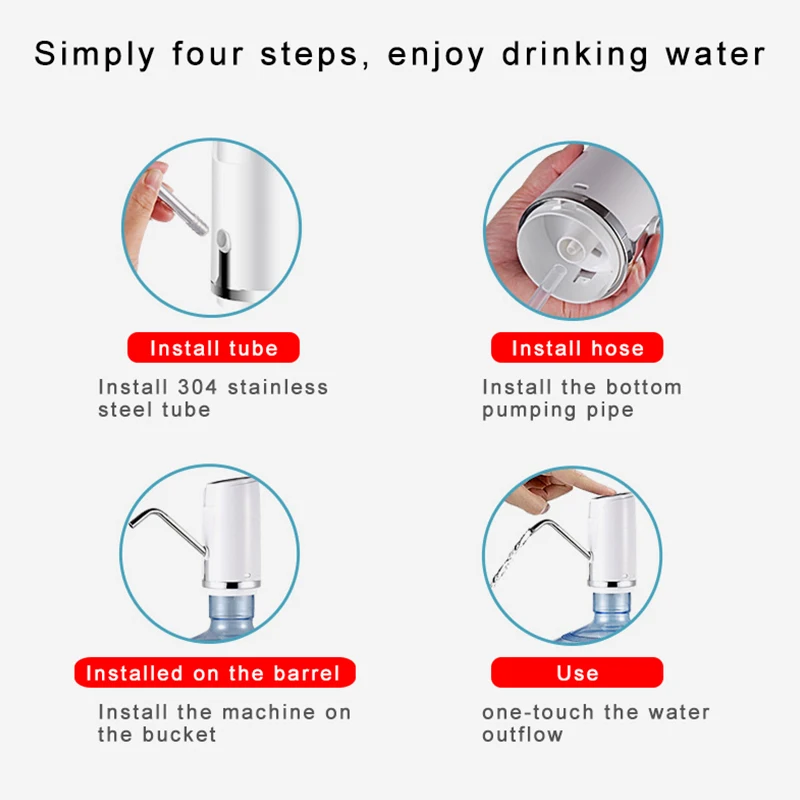 Simply four steps, enjoy drinking water

Install tube

Install 304 stainless steel tube

Install hose

Install the bottom pumping pipe

Installed on the barrel

Install the machine on the bucket

Use

one-touch the water outflow