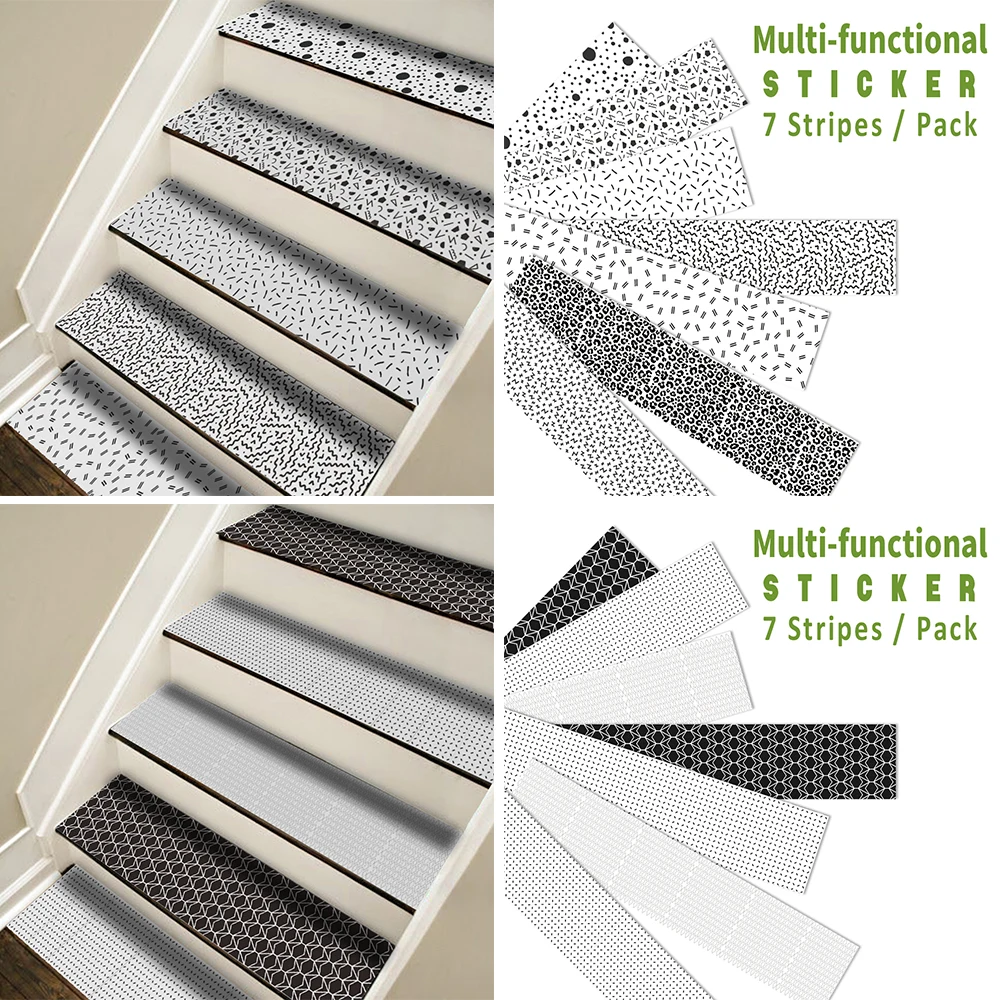 Multi-functional
STICKER
7 Stripes / Pack

Multi-functional
STICKER
7 Stripes / Pack