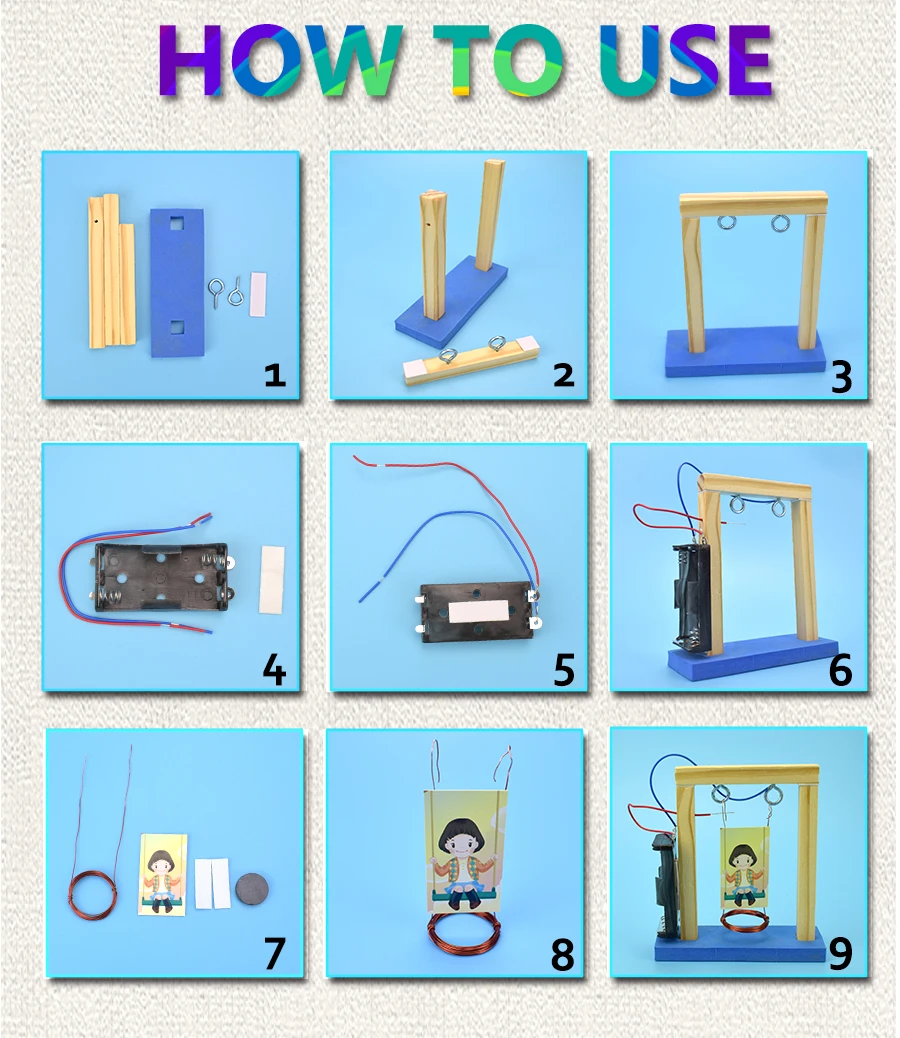 HOW TO USE

1

2

3

4

5

6

7

8

9