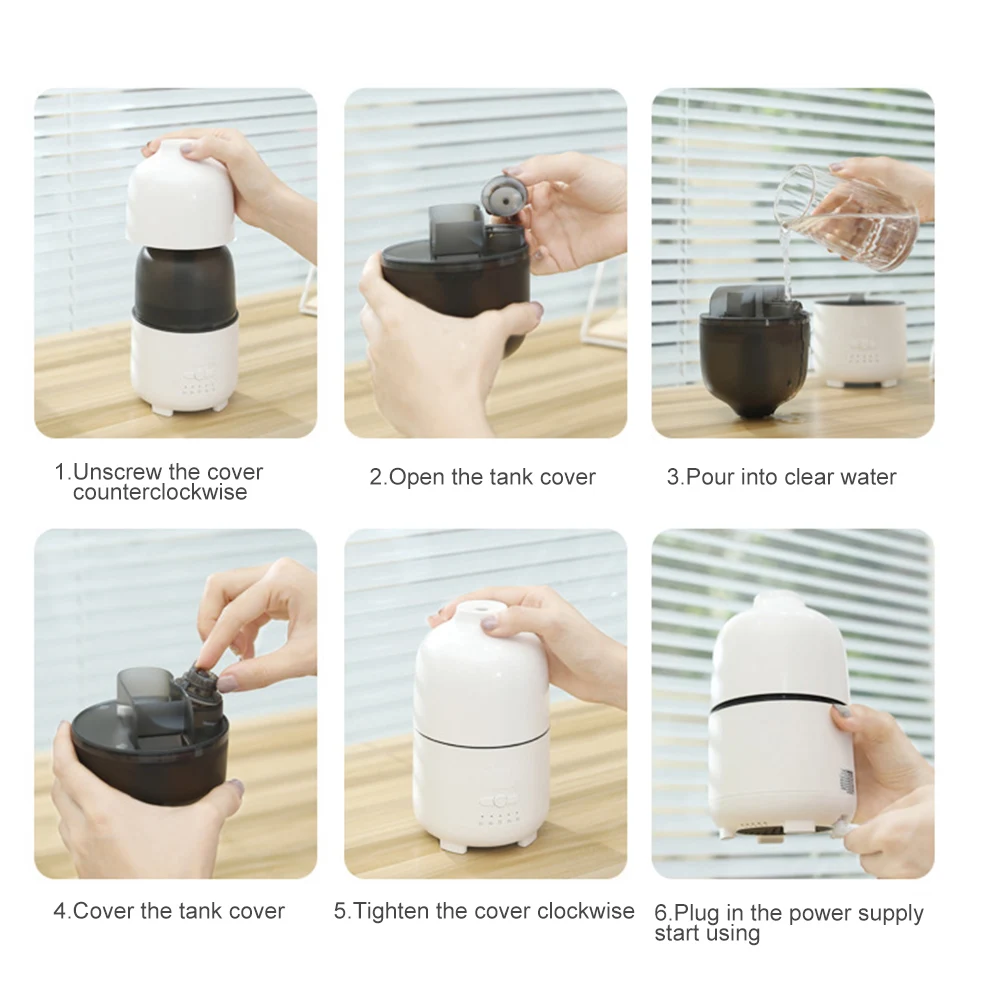 1.Unscrew the cover counterclockwise

2.Open the tank cover

3.Pour into clear water

4.Cover the tank cover

5.Tighten the cover clockwise

6.Plug in the power supply start using