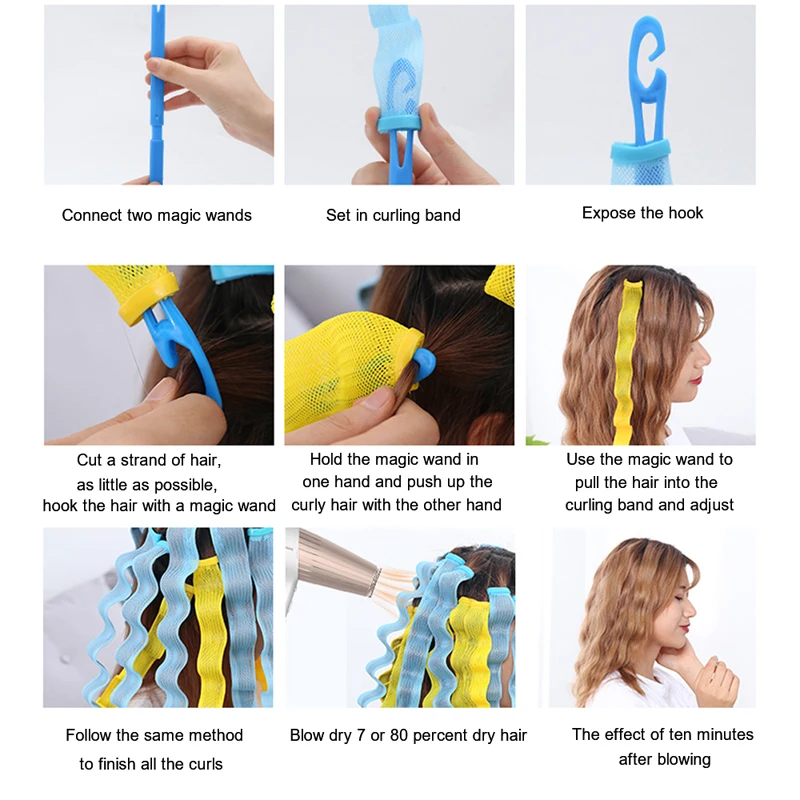 Connect two magic wands

Set in curling band

Expose the hook

Cut a strand of hair, as little as possible, hook the hair with a magic wand

Hold the magic wand in one hand and push up the curly hair with the other hand

Use the magic wand to pull the hair into the curling band and adjust

Follow the same method to finish all the curls

Blow dry 7 or 80 percent dry hair

The effect of ten minutes after blowing