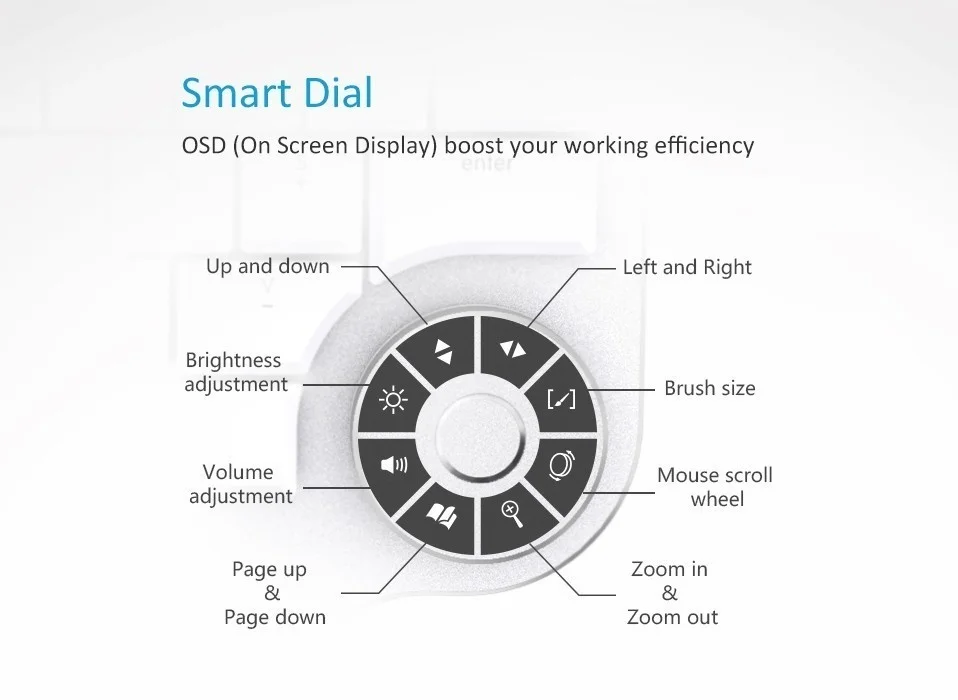 Smart Dial

OSD (On Screen Display) boost your working efficiency

enter

Up and down

Left and Right

Brightness adjustment

Brush size

Volume adjustment

Mouse scroll wheel

Page up & Page down

Zoom in & Zoom out