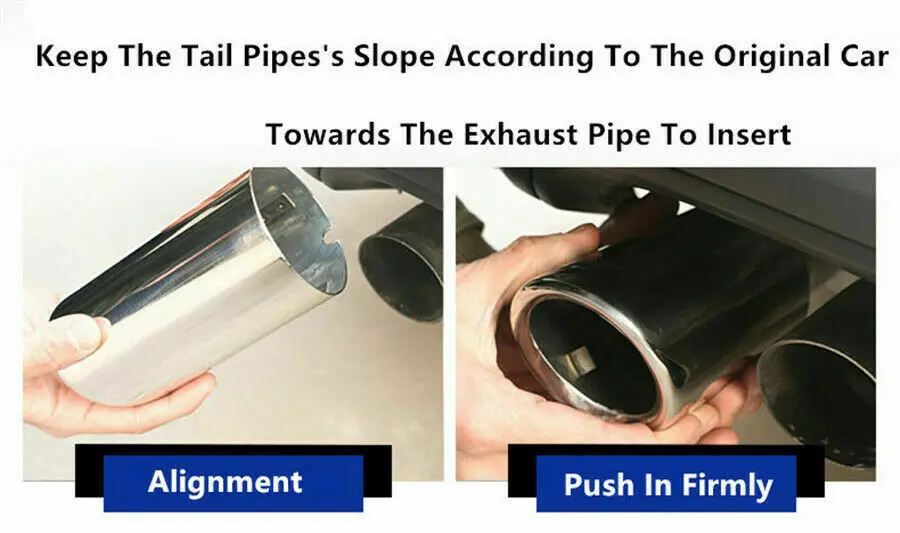 Keep The Tail Pipes's Slope According To The Original Car

Towards The Exhaust Pipe To Insert

Alignment

Push In Firmly