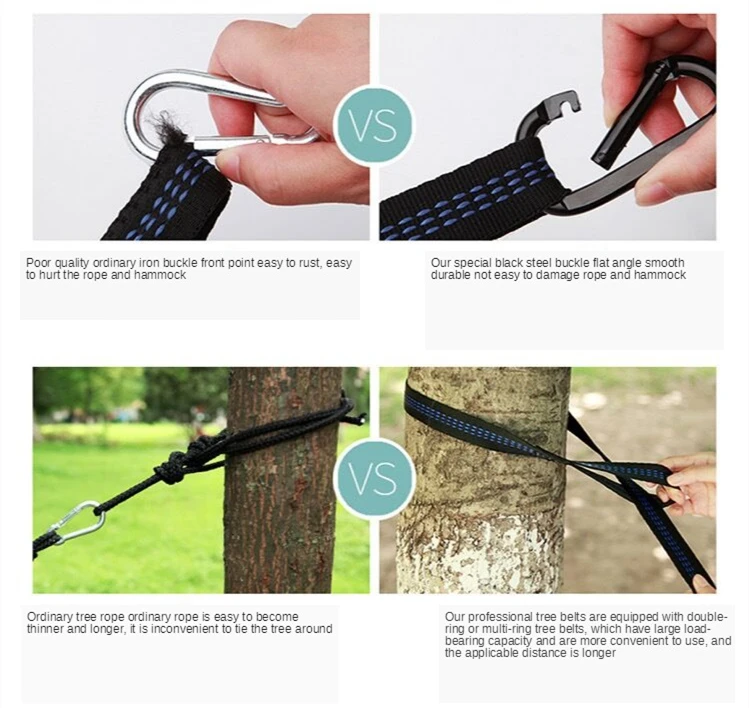 VS

Poor quality ordinary iron buckle front point easy to rust, easy to hurt the rope and hammock

Our special black steel buckle flat angle smooth durable not easy to damage rope and hammock

VS

Ordinary tree rope ordinary rope is easy to become thinner and longer, it is inconvenient to tie the tree around

Our professional tree belts are equipped with double-ring or multi-ring tree belts, which have large load-bearing capacity and are more convenient to use, and the applicable distance is longer