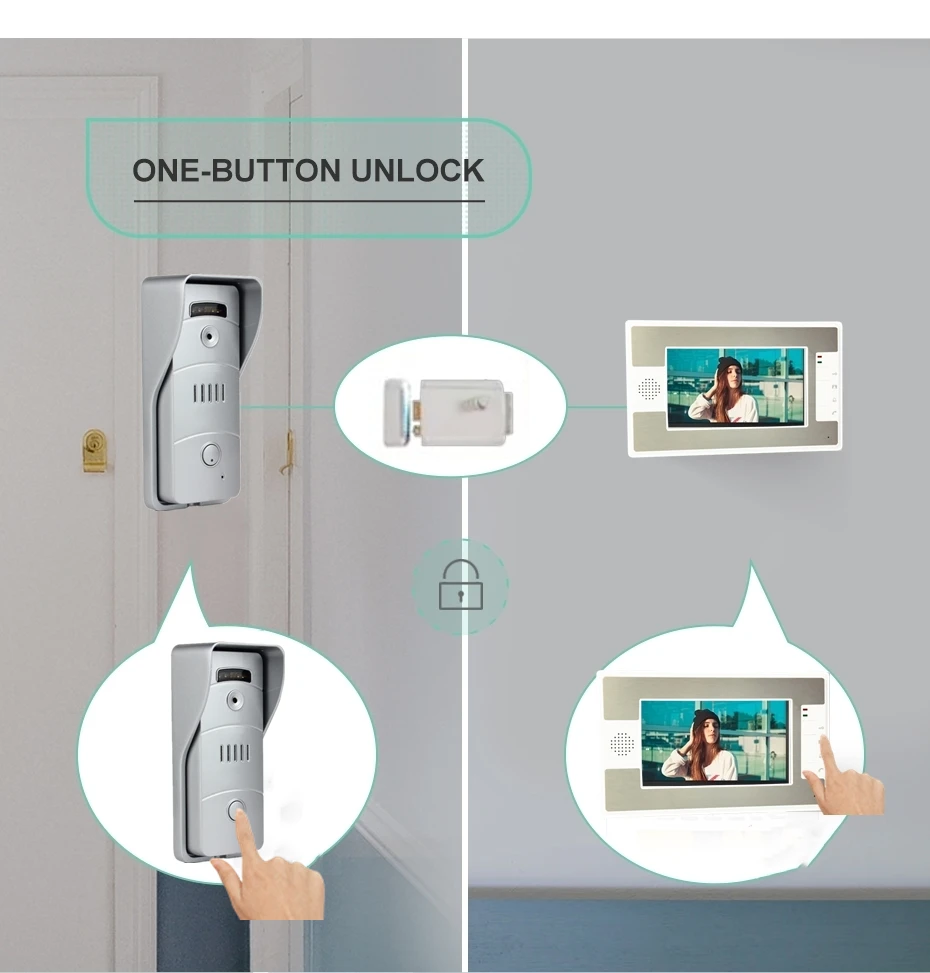 ONE-BUTTON UNLOCK