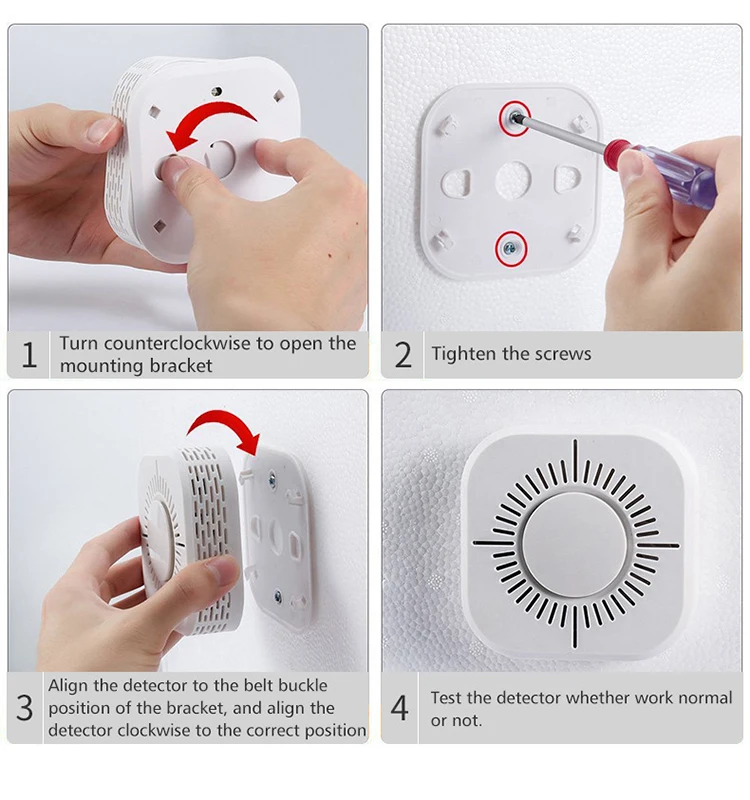 1 Turn counterclockwise to open the mounting bracket

2 Tighten the screws

3 Align the detector to the belt buckle position of the bracket, and align the detector clockwise to the correct position

4 Test the detector whether work normal or not.