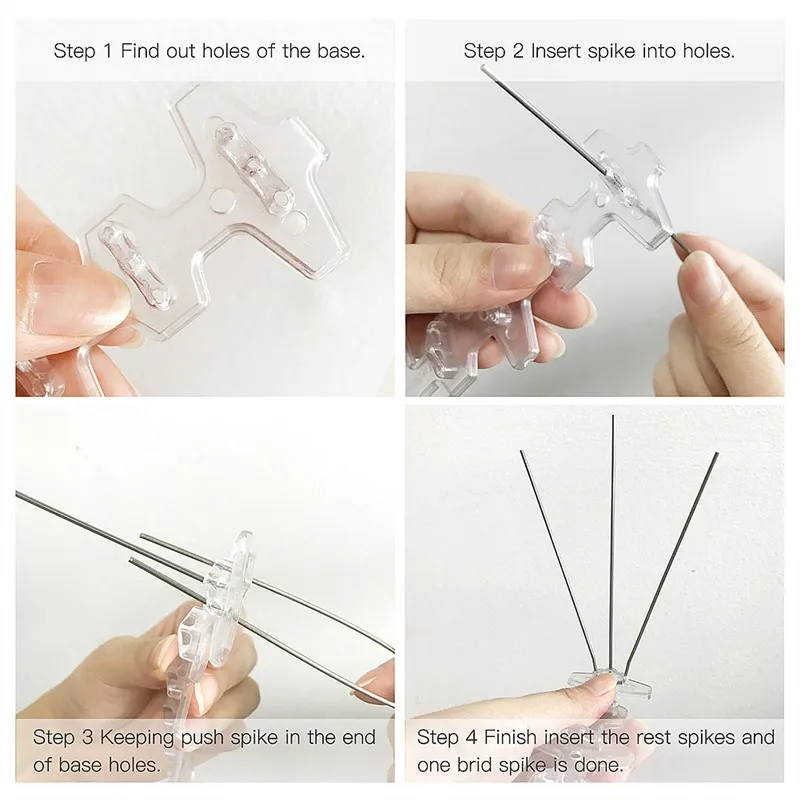 Step 1 Find out holes of the base.

Step 2 Insert spike into holes.

Step 3 Keeping push spike in the end of base holes.

Step 4 Finish insert the rest spikes and one brid spike is done.