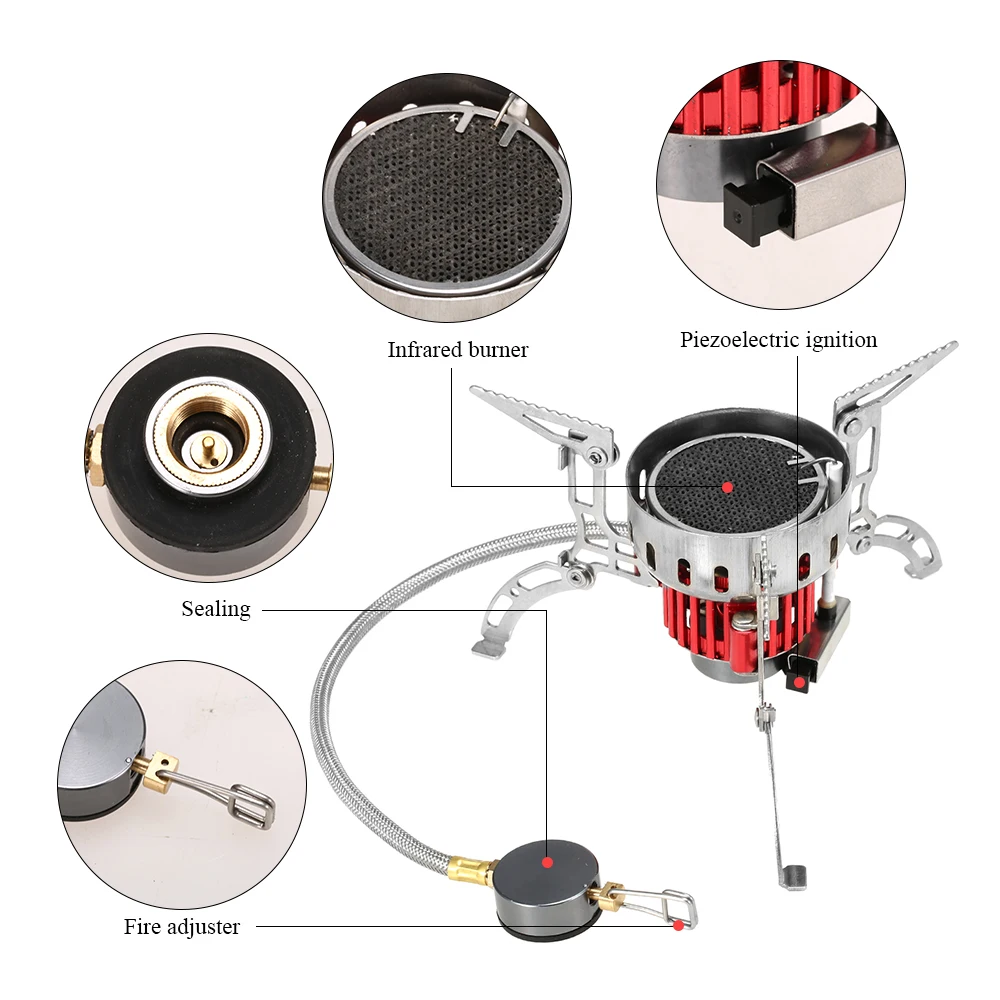 Infrared burner

Piezoelectric ignition

Sealing

Fire adjuster