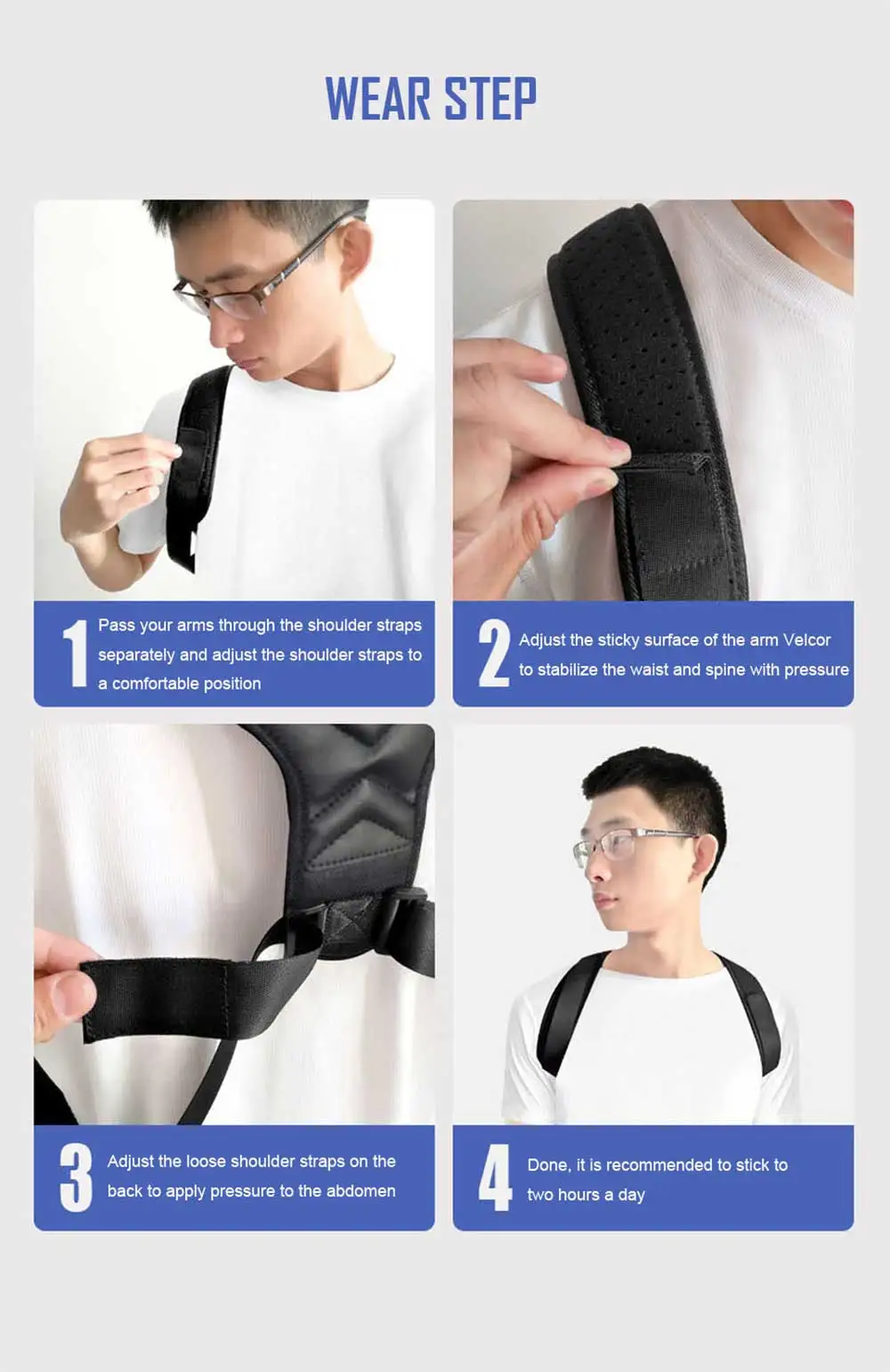 WEAR STEP

1 Pass your arms through the shoulder straps separately and adjust the shoulder straps to a comfortable position

2 Adjust the sticky surface of the arm Velcor to stabilize the waist and spine with pressure

3 Adjust the loose shoulder straps on the back to apply pressure to the abdomen

4 Done, it is recommended to stick to two hours a day