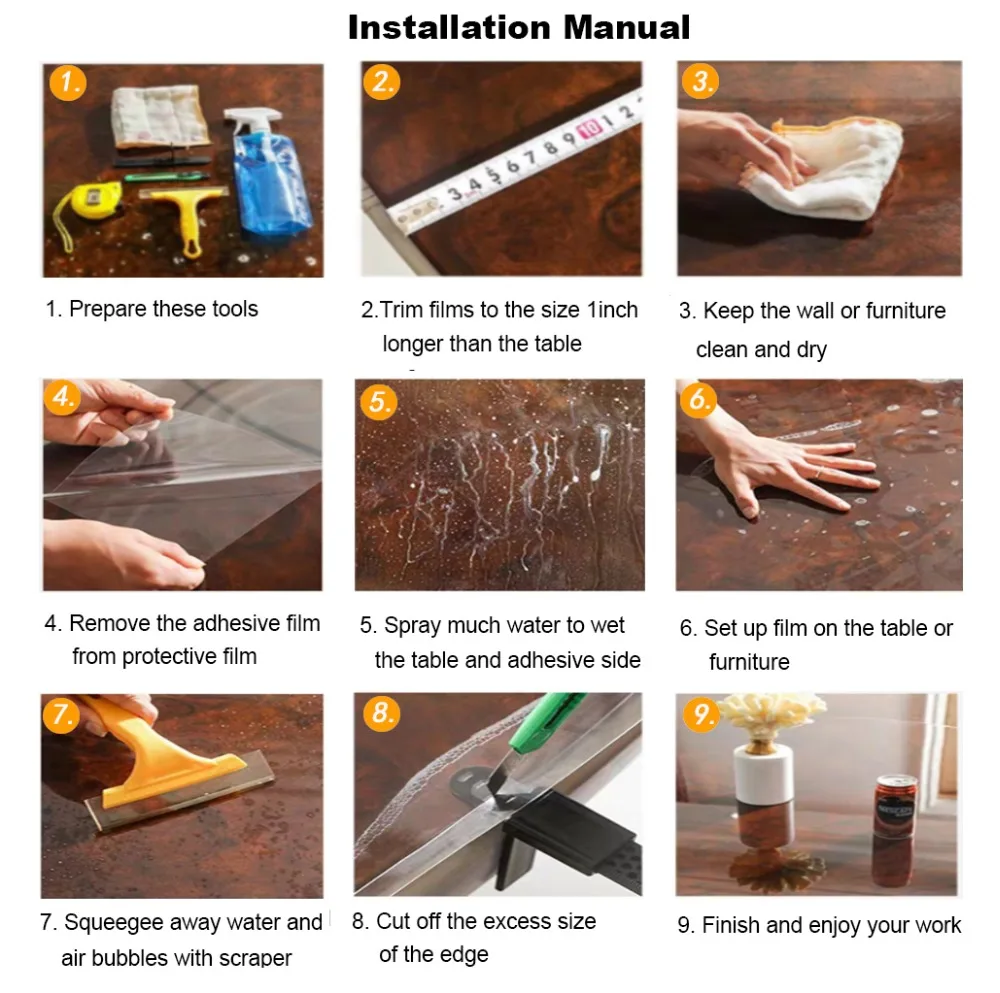 Installation Manual

1.

1. Prepare these tools

2.

3 4 5 6 7 8 9 10 1 2

2.Trim films to the size 1inch longer than the table

3.

3. Keep the wall or furniture clean and dry

4.

4. Remove the adhesive film from protective film

5.

5. Spray much water to wet the table and adhesive side

6.

6. Set up film on the table or furniture

7.

7. Squeegee away water and air bubbles with scraper

8.

8. Cut off the excess size of the edge

9.

9. Finish and enjoy your work