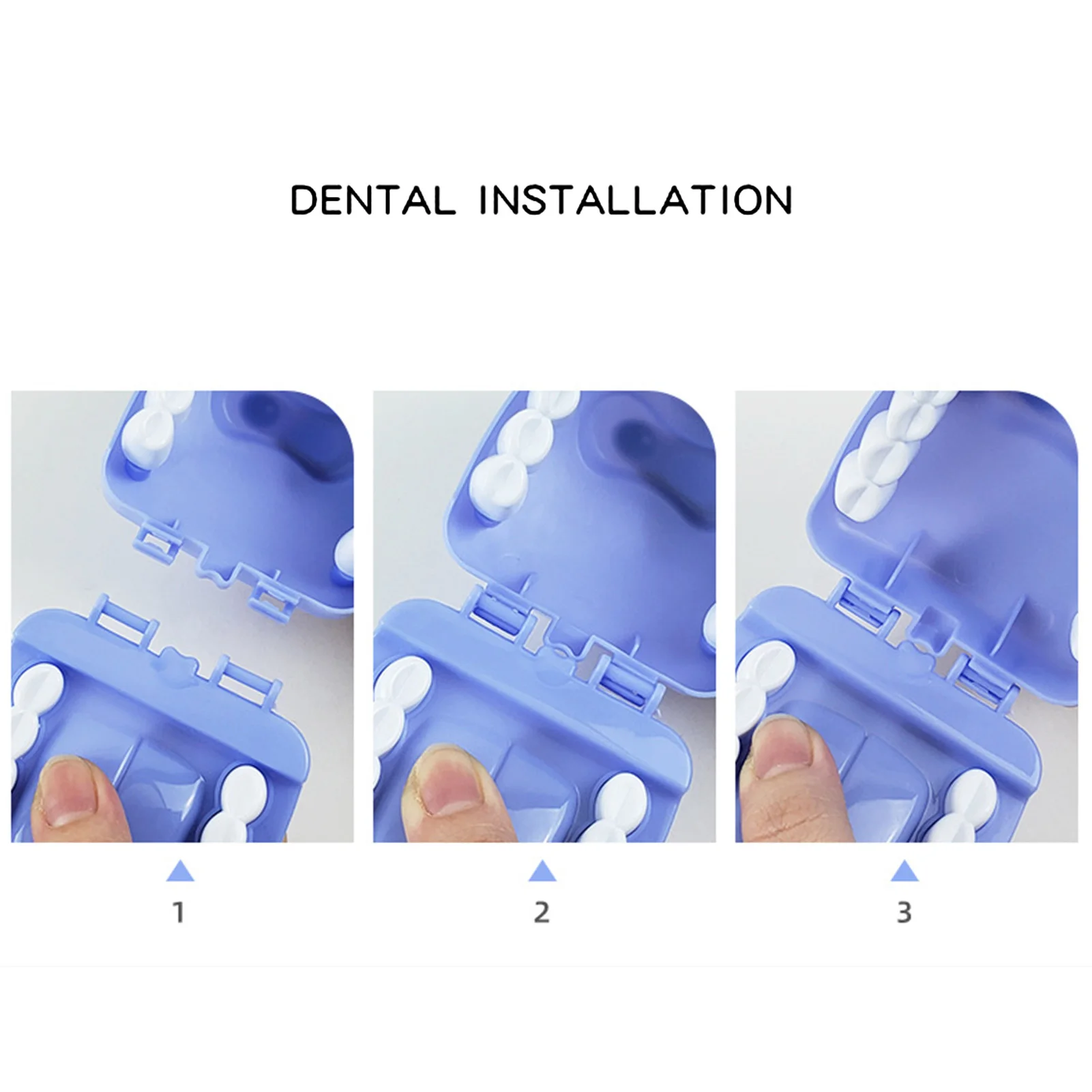 DENTAL INSTALLATION

1

2

3