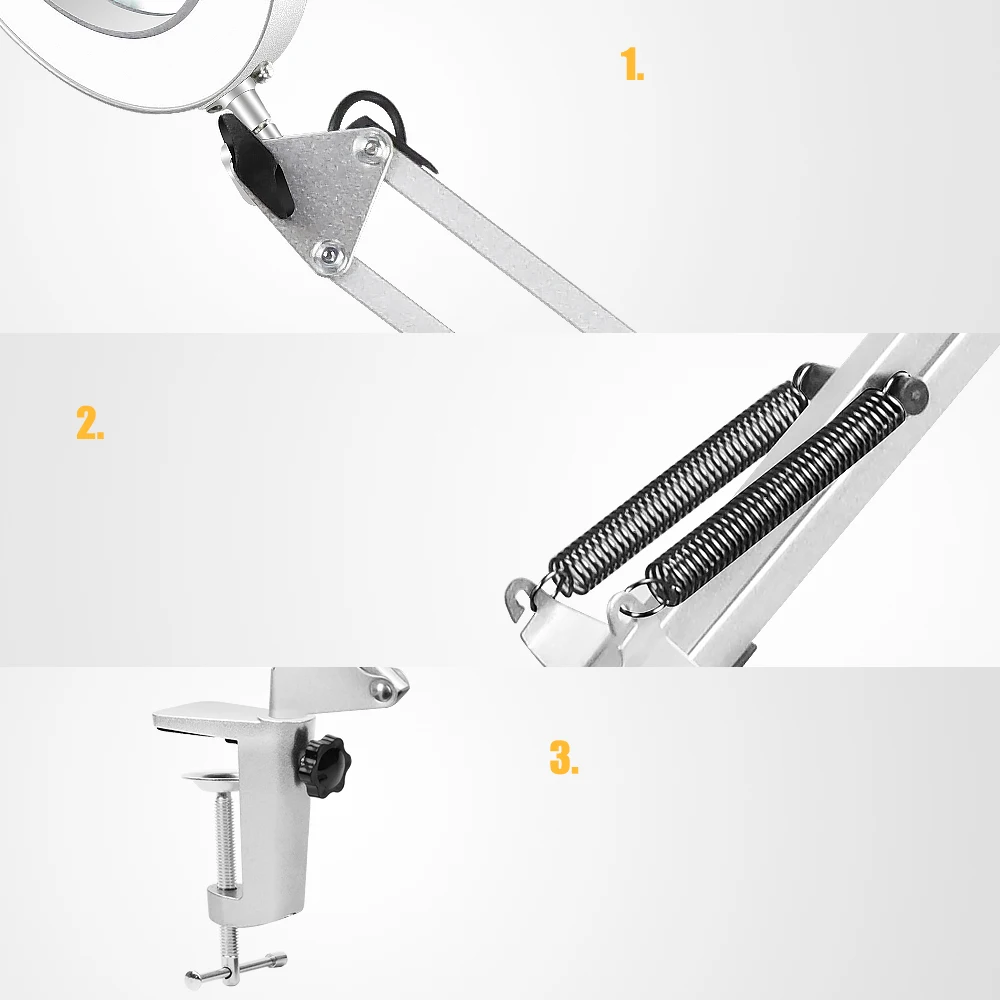 1.

2.

3.