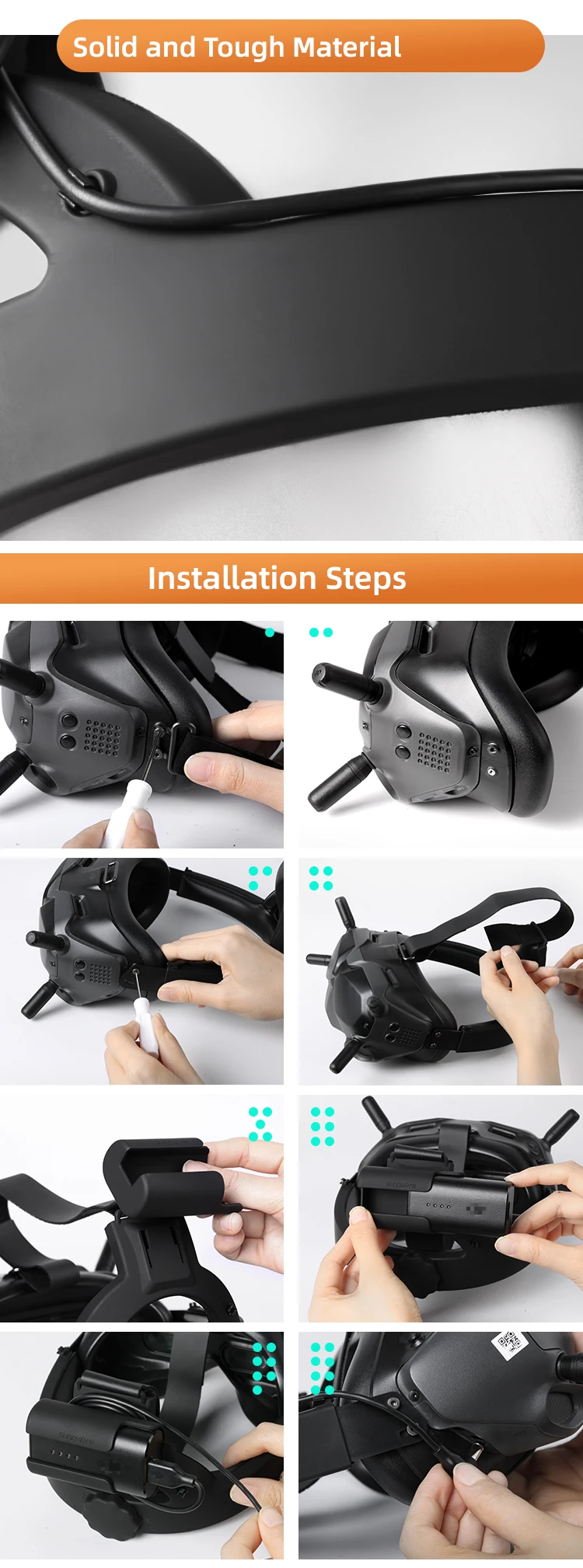 Solid and Tough Material

Installation Steps