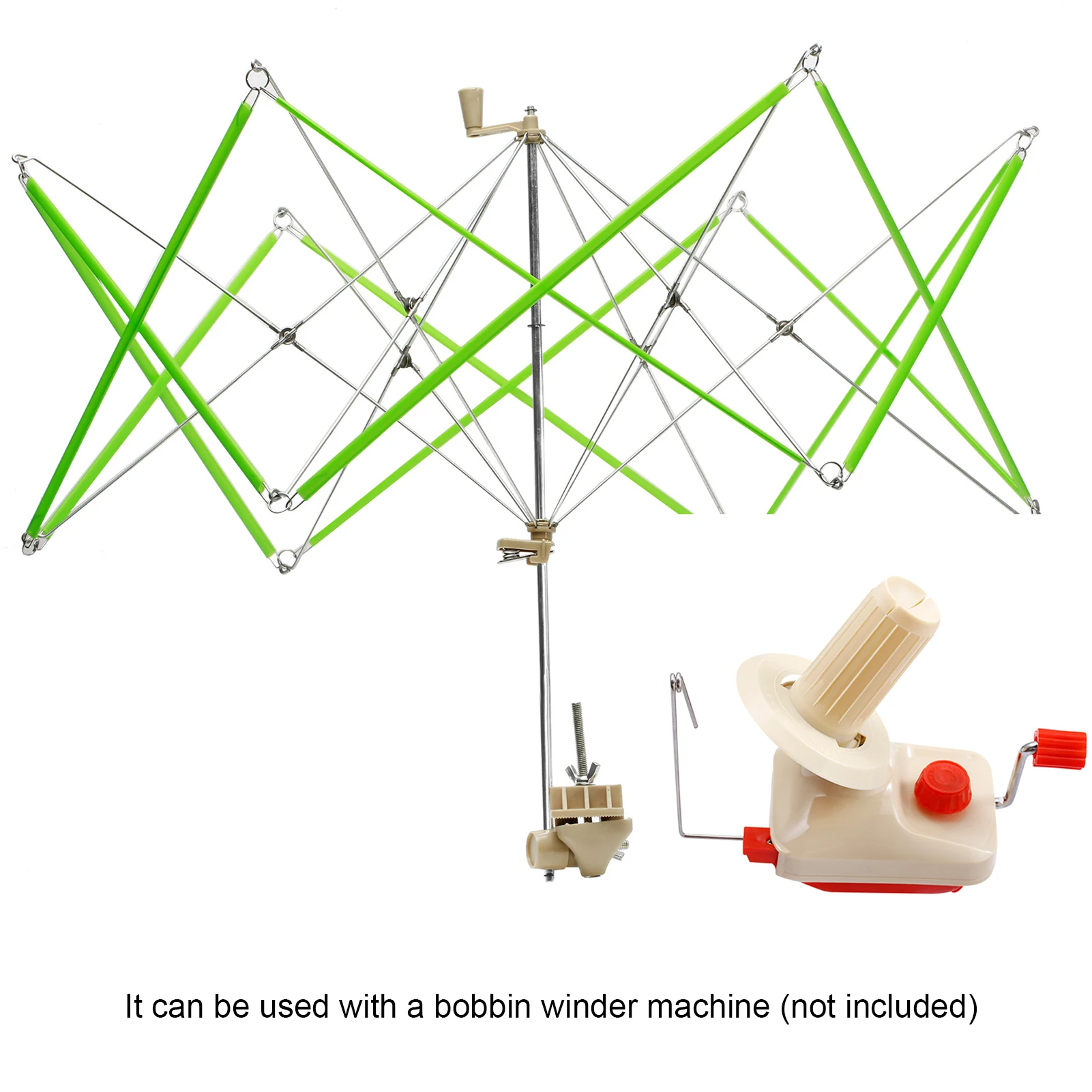 It can be used with a bobbin winder machine (not included)