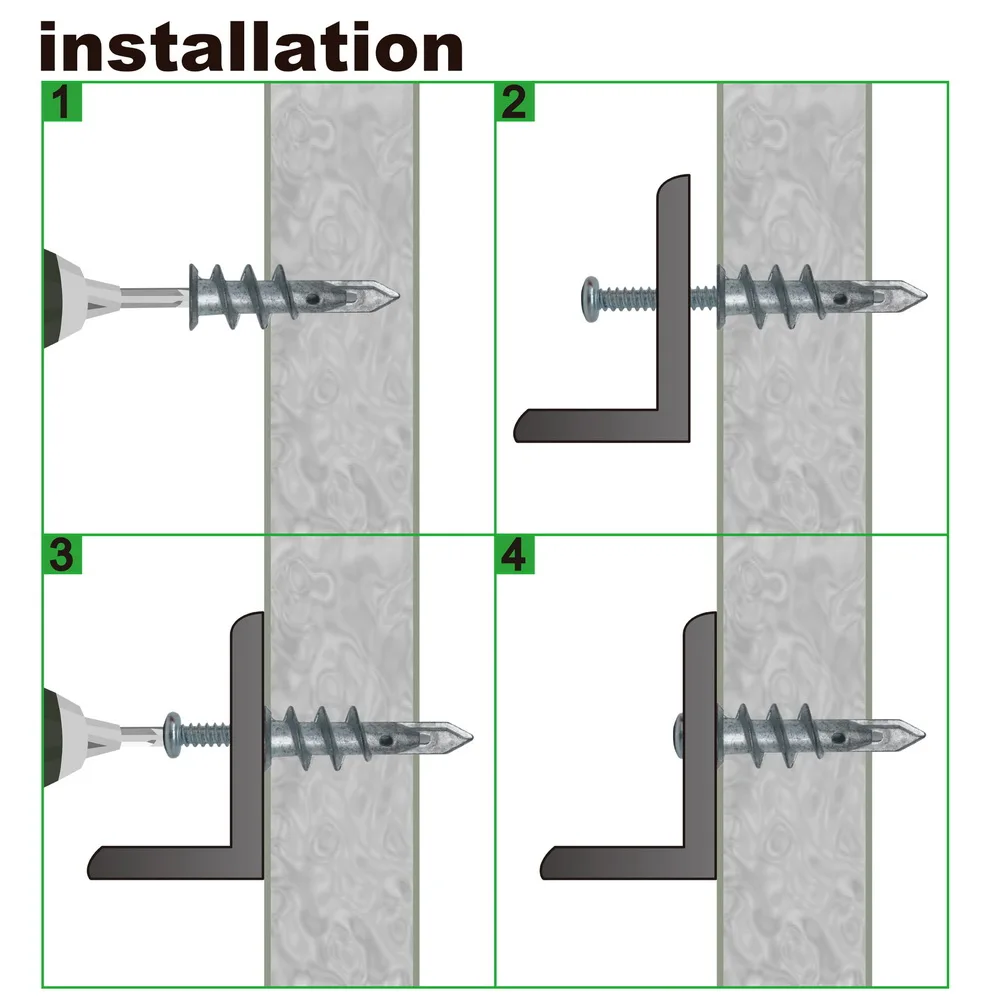 installation

1

2

3

4