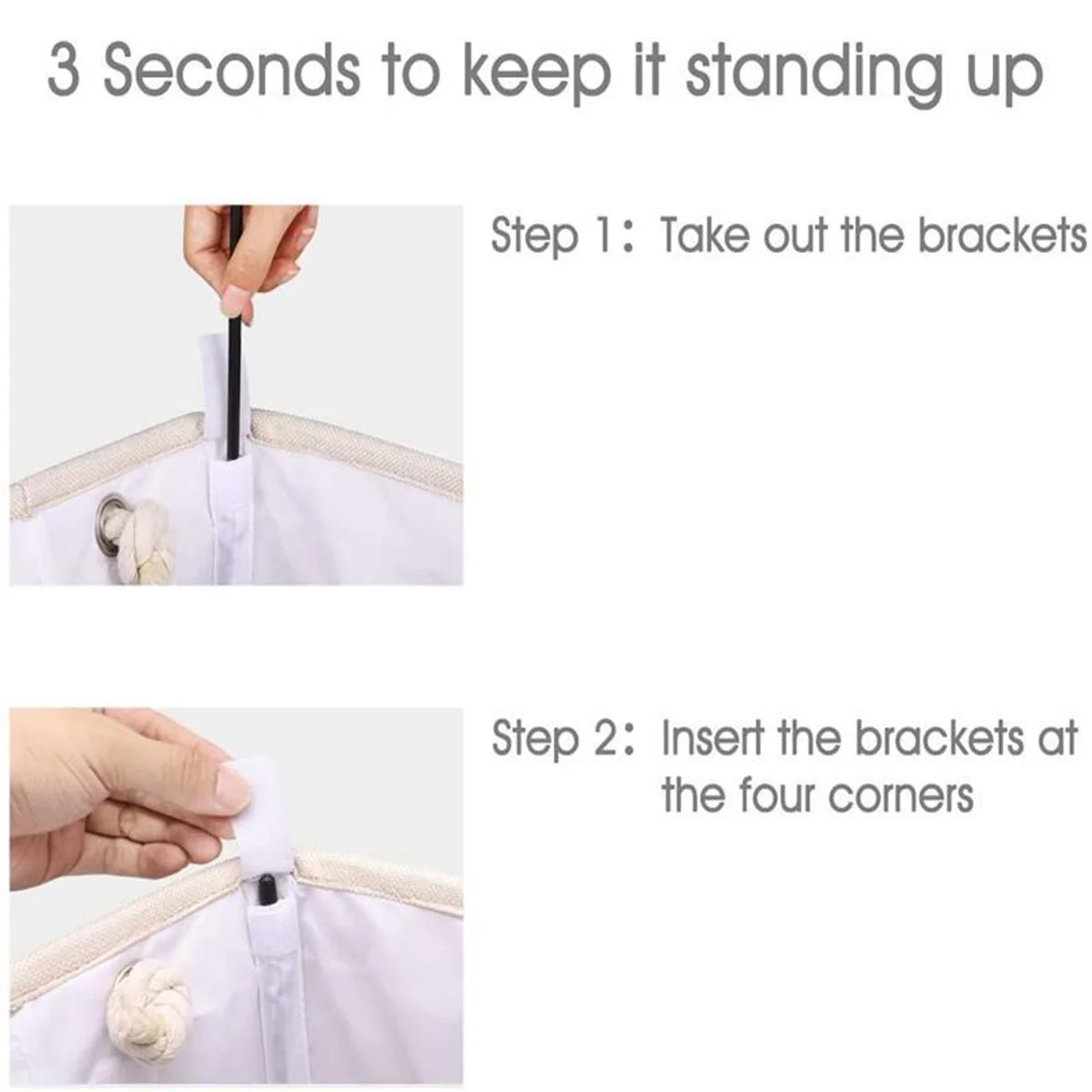 3 Seconds to keep it standing up

Step 1: Take out the brackets

Step 2: Insert the brackets at the four corners